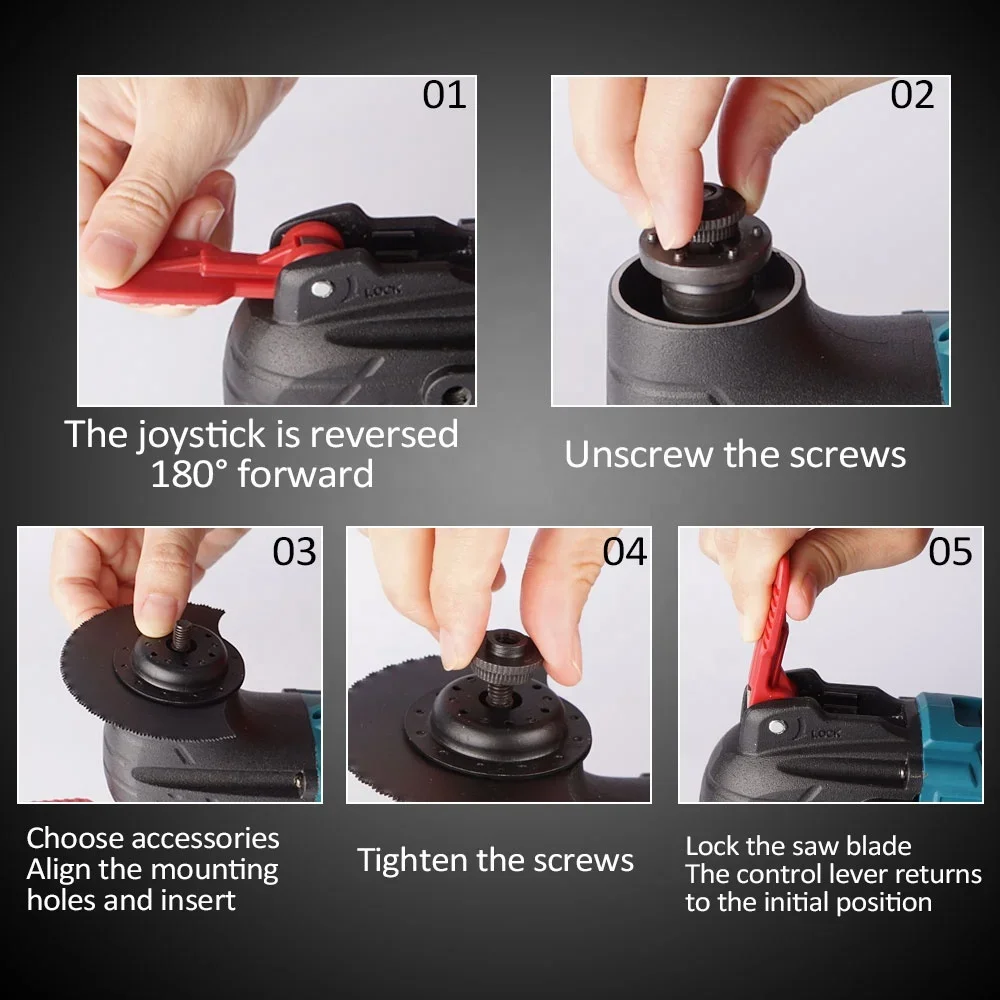 01

LOCK

The joystick is reversed 180° forward

02

Unscrew the screws

03

Choose accessories
Align the mounting holes and insert

04

Tighten the screws

05

LOCK

Lock the saw blade
The control lever returns to the initial position