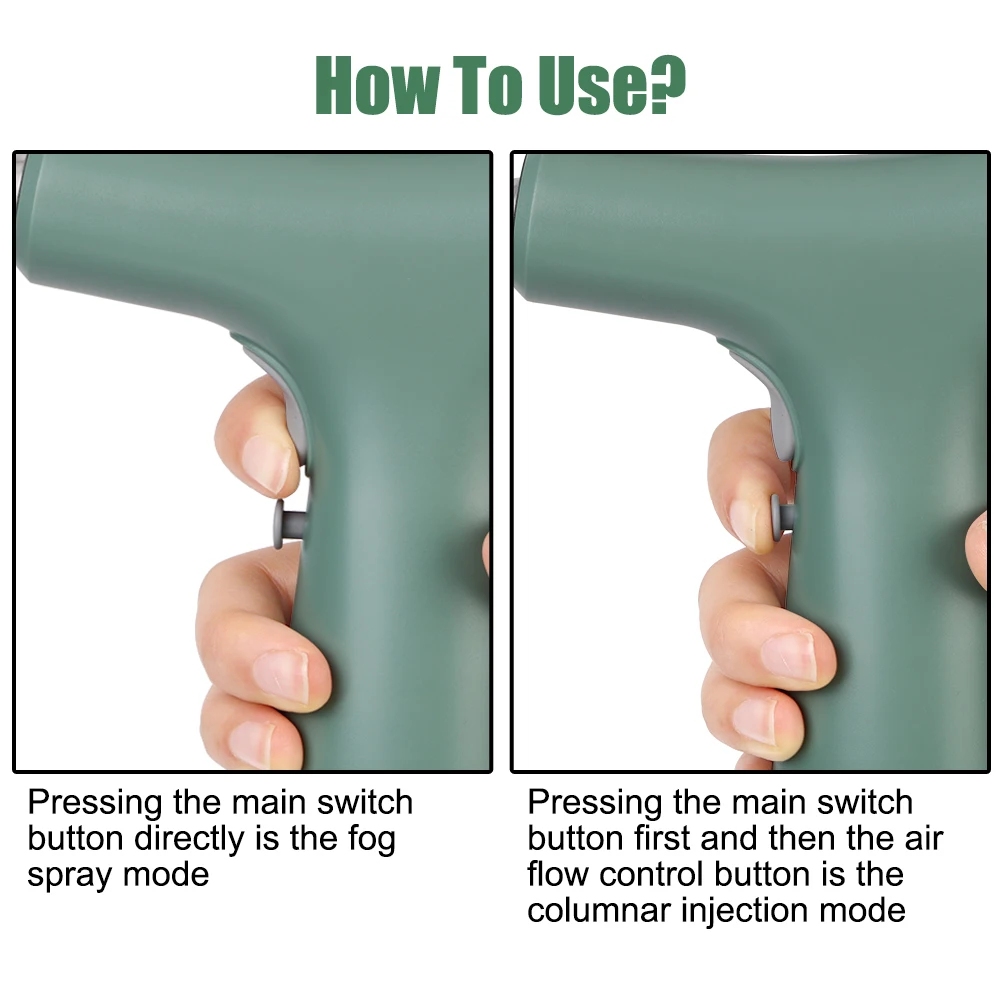 How To Use?

Pressing the main switch button directly is the fog spray mode

Pressing the main switch button first and then the air flow control button is the columnar injection mode