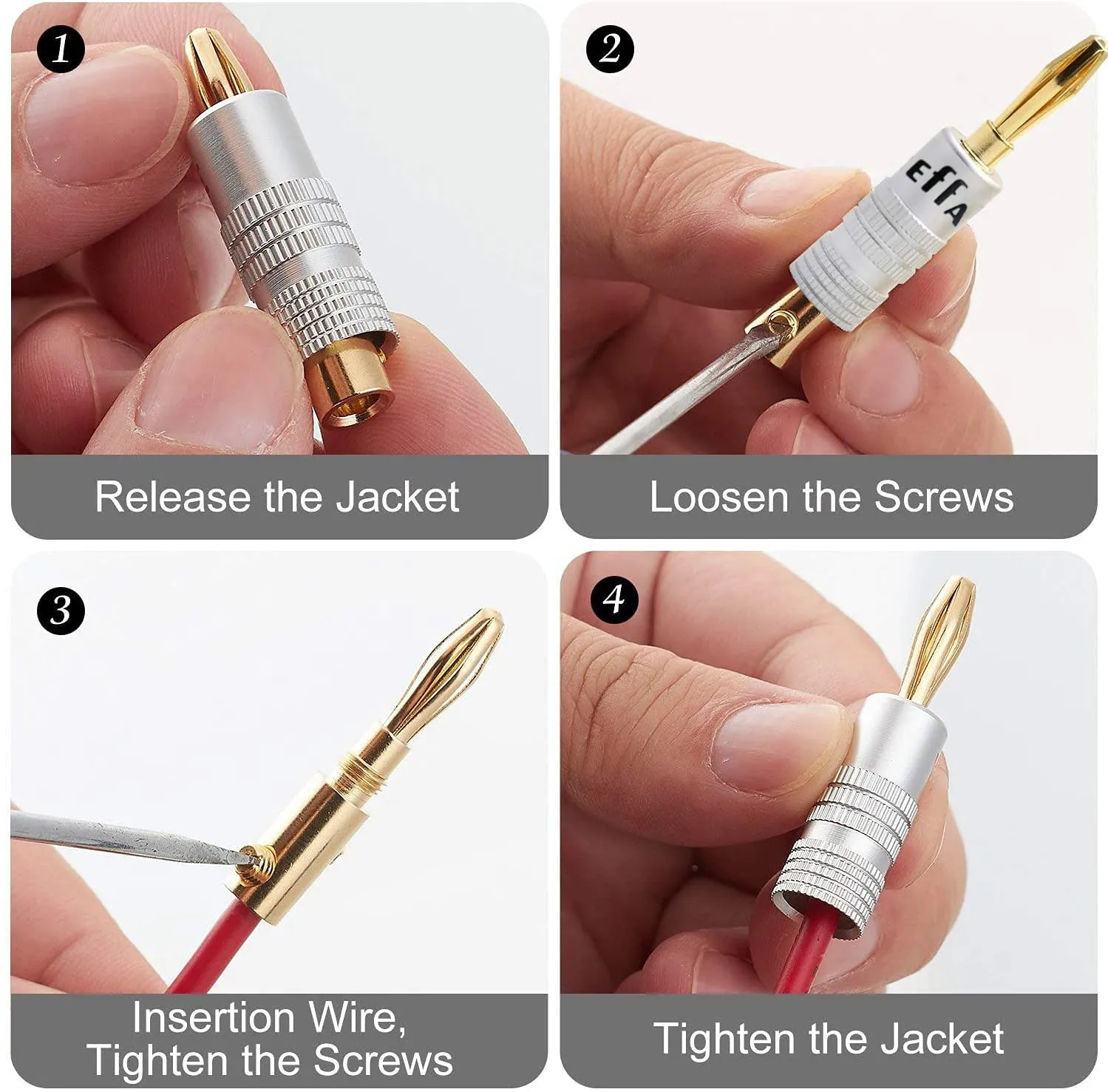 1

Release the Jacket

2

EffA

Loosen the Screws

3

Insertion Wire, Tighten the Screws

4

Tighten the Jacket