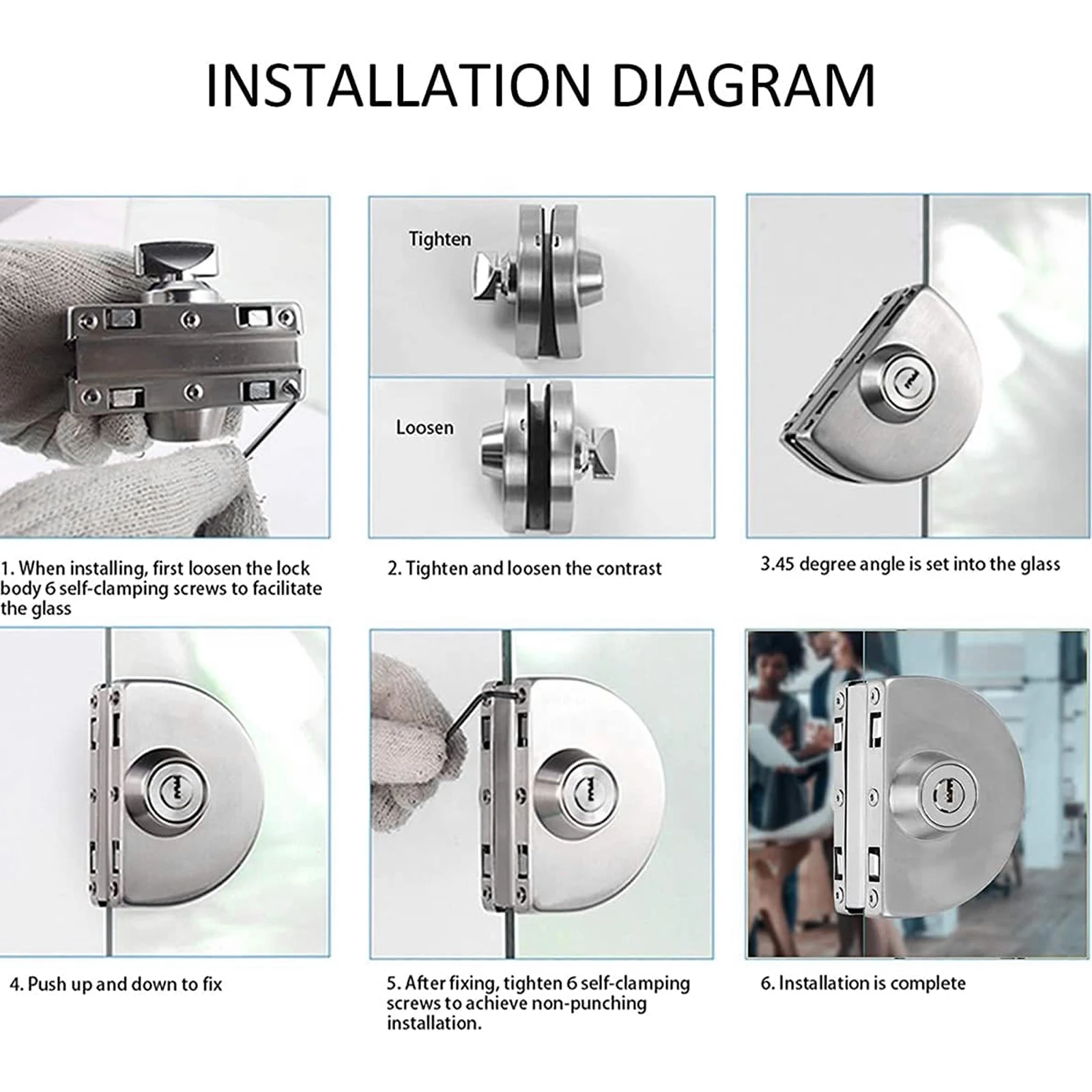 INSTALLATION DIAGRAM

Tighten

Loosen

1. When installing, first loosen the lock body 6 self-clamping screws to facilitate the glass

2. Tighten and loosen the contrast

3.45 degree angle is set into the glass

4. Push up and down to fix

5. After fixing, tighten 6 self-clamping screws to achieve non-punching installation.

6. Installation is complete