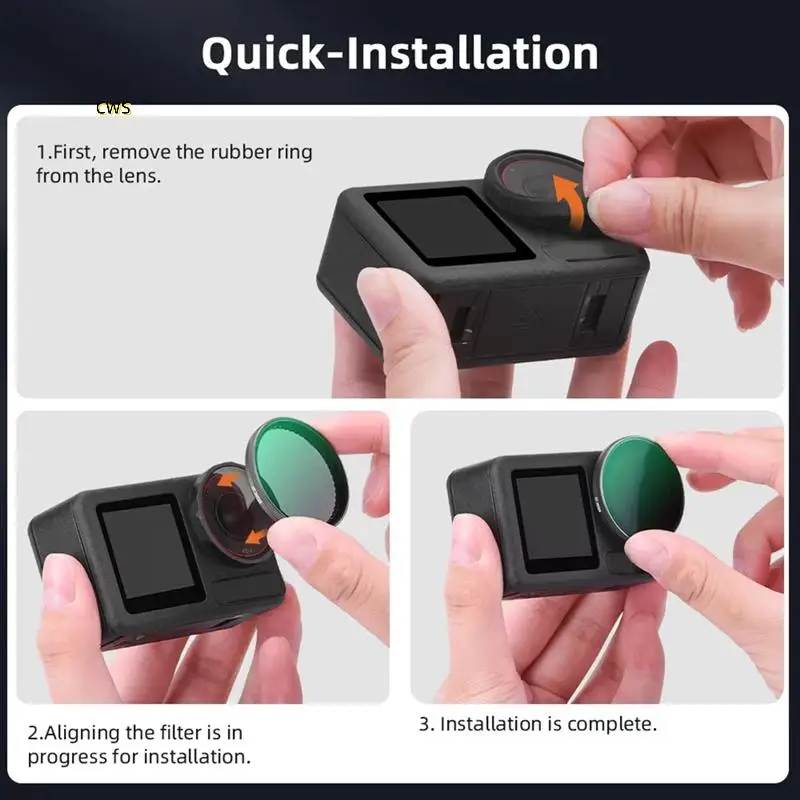 Quick-Installation

CWS

1.First, remove the rubber ring from the lens.

2.Aligning the filter is in progress for installation.

3. Installation is complete.