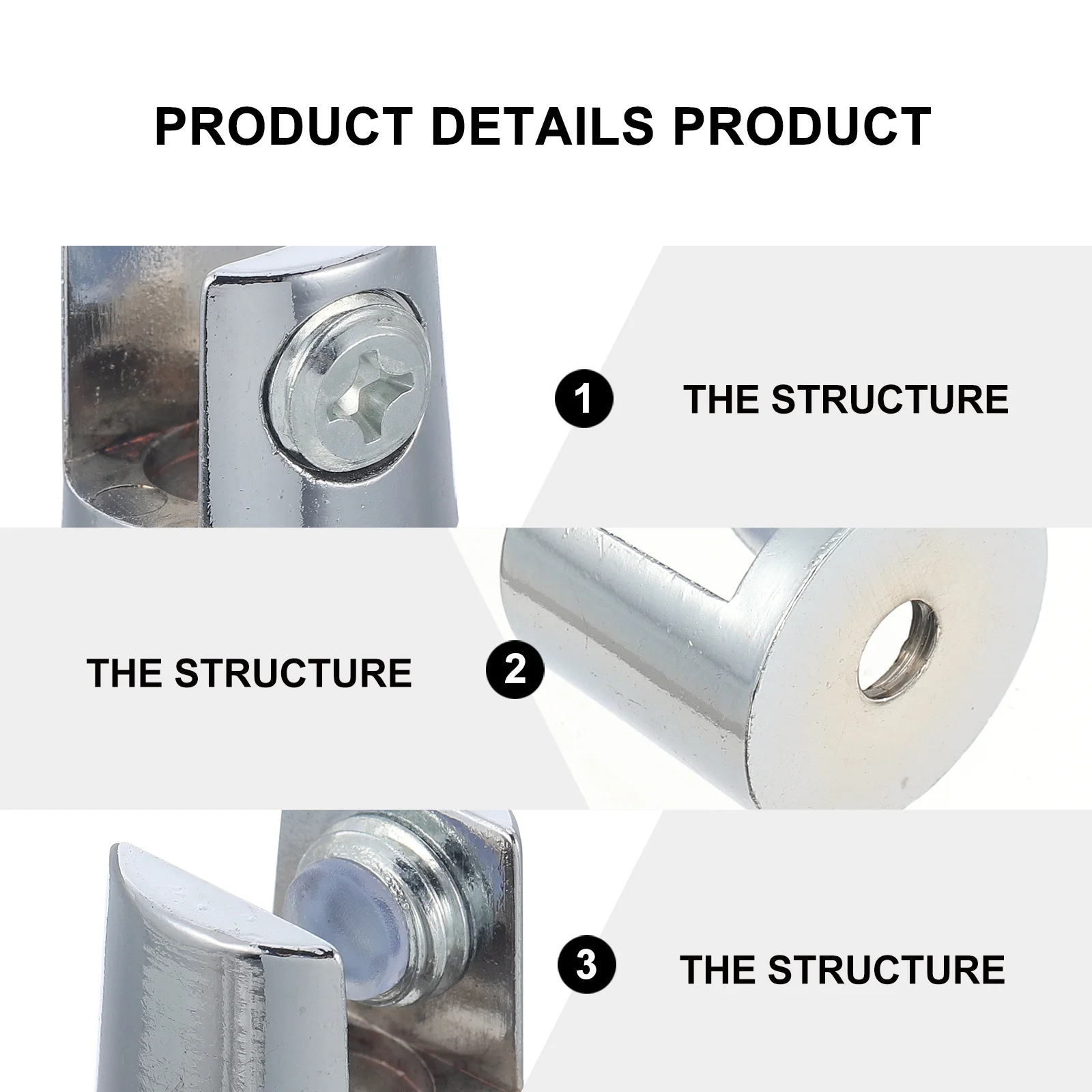 PRODUCT DETAILS PRODUCT

1 THE STRUCTURE

THE STRUCTURE 2

3 THE STRUCTURE