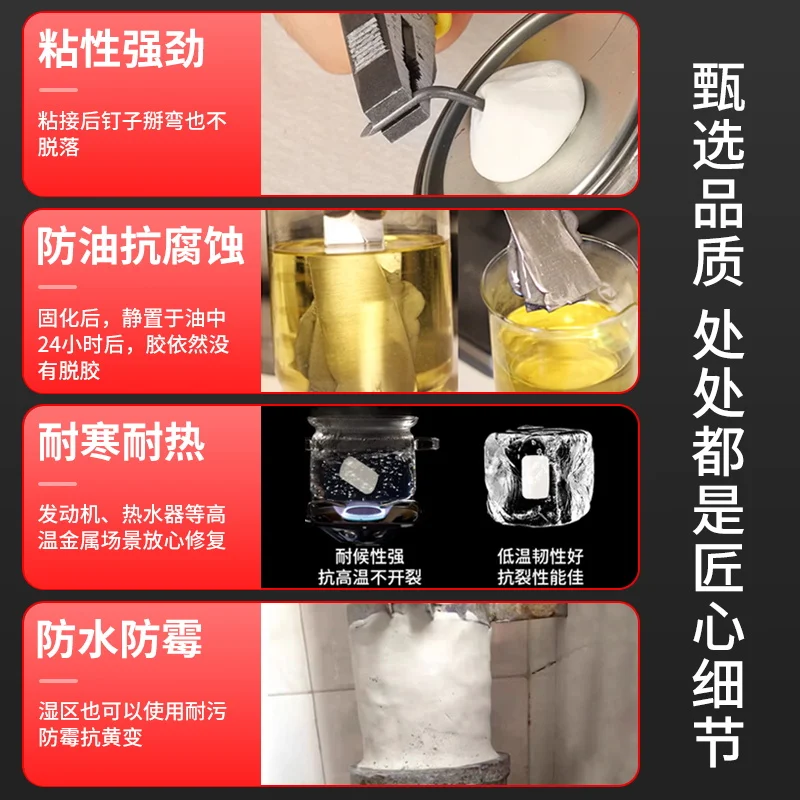 粘性强劲

粘接后钉子掰弯也不脱落

防油抗腐蚀

固化后，静置于油中24小时后，胶依然没有脱胶

耐寒耐热

发动机、热水器等高温金属场景放心修复

耐候性强
抗高温不开裂

低温韧性好
抗裂性能佳

防水防霉

湿区也可以使用耐污防霉抗黄变

甄选品质 处处都是匠心细节