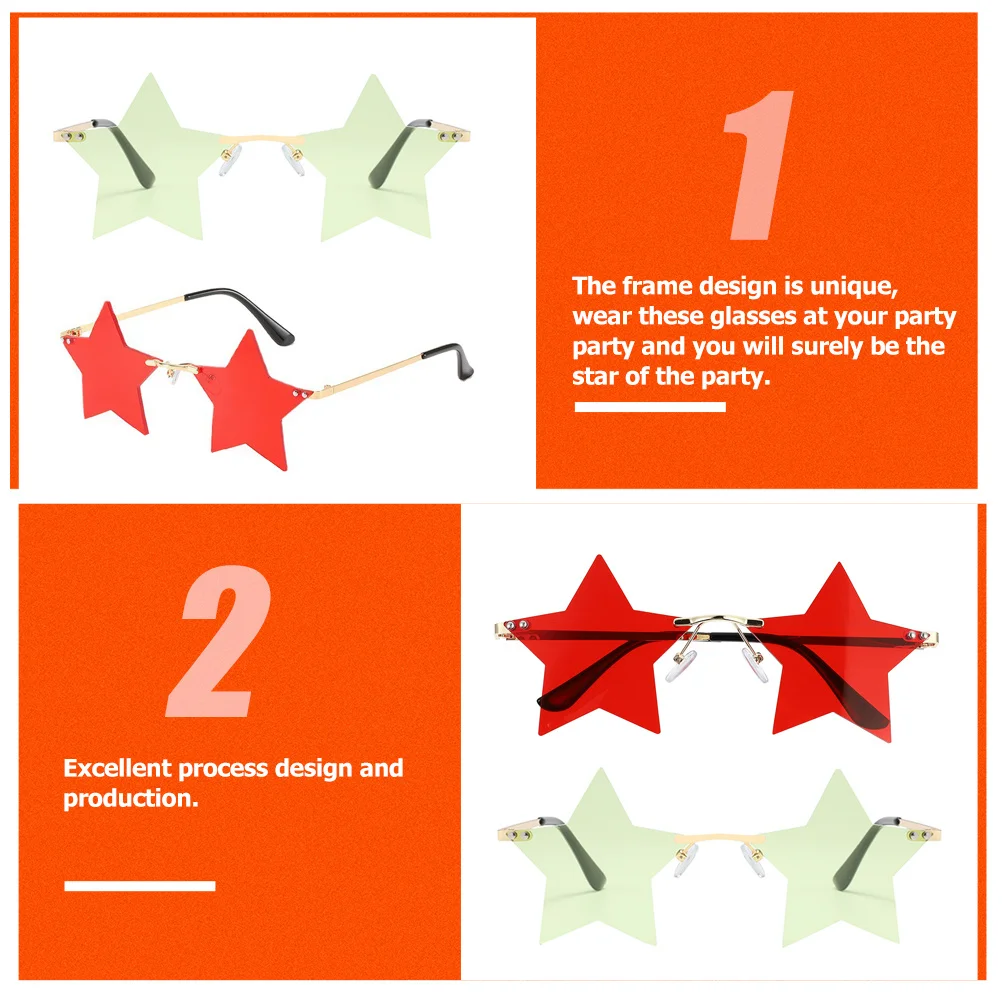 1

The frame design is unique, wear these glasses at your party party and you will surely be the star of the party.

2

Excellent process design and production.