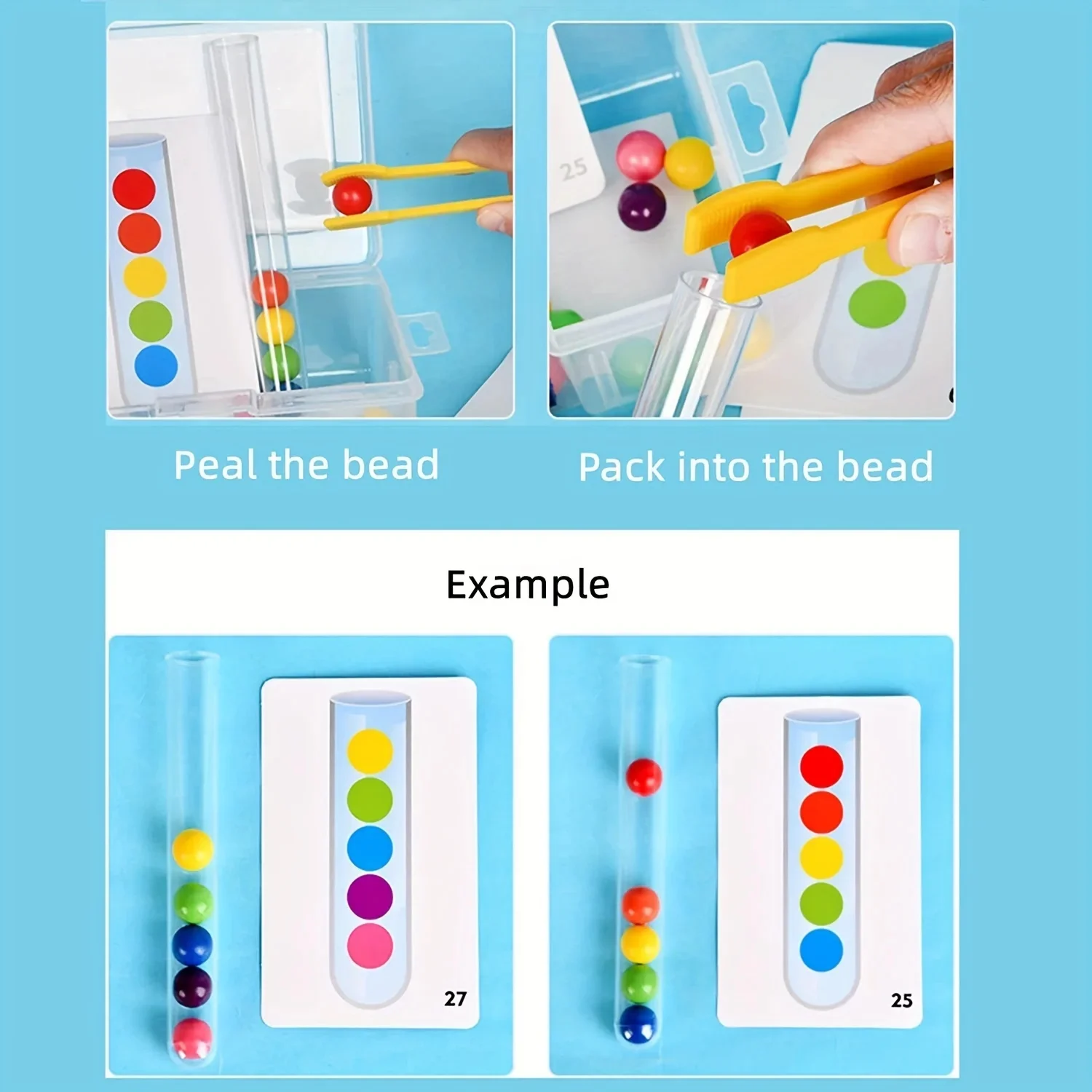 25

Peal the bead

Pack into the bead

Example

27

25