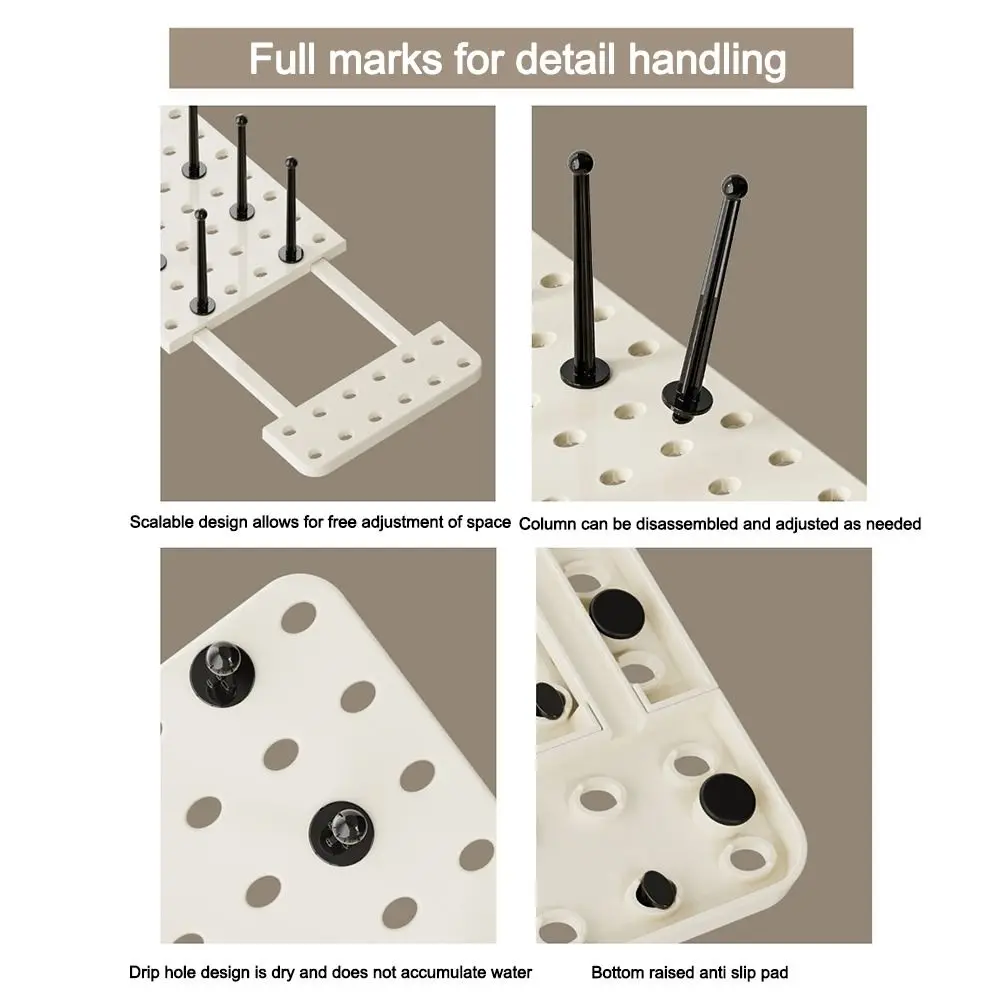 Full marks for detail handling

Scalable design allows for free adjustment of space

Column can be disassembled and adjusted as needed

Drip hole design is dry and does not accumulate water

Bottom raised anti slip pad