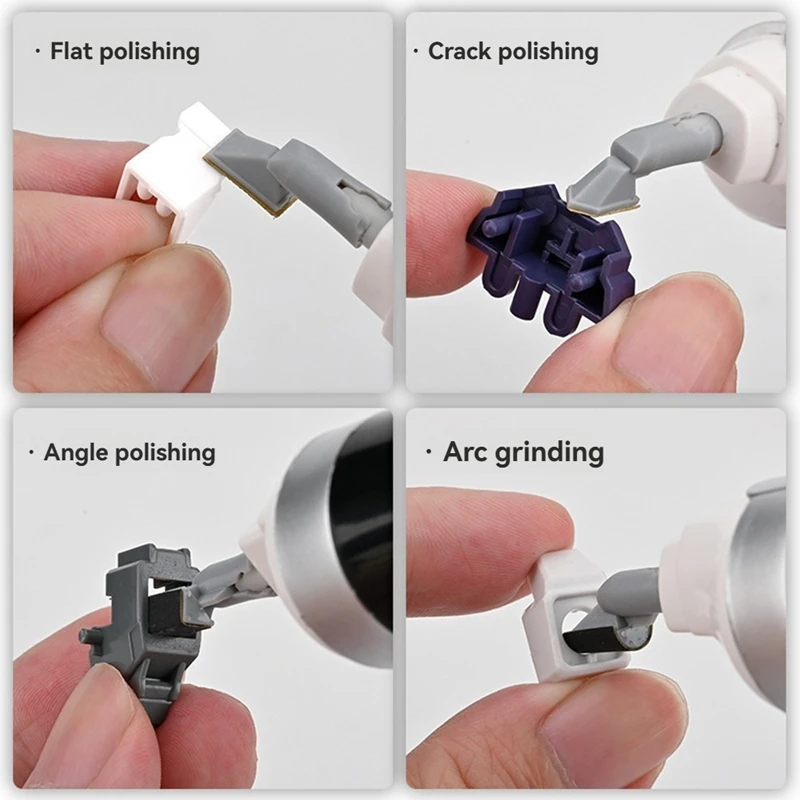 · Flat polishing

· Crack polishing

· Angle polishing

· Arc grinding