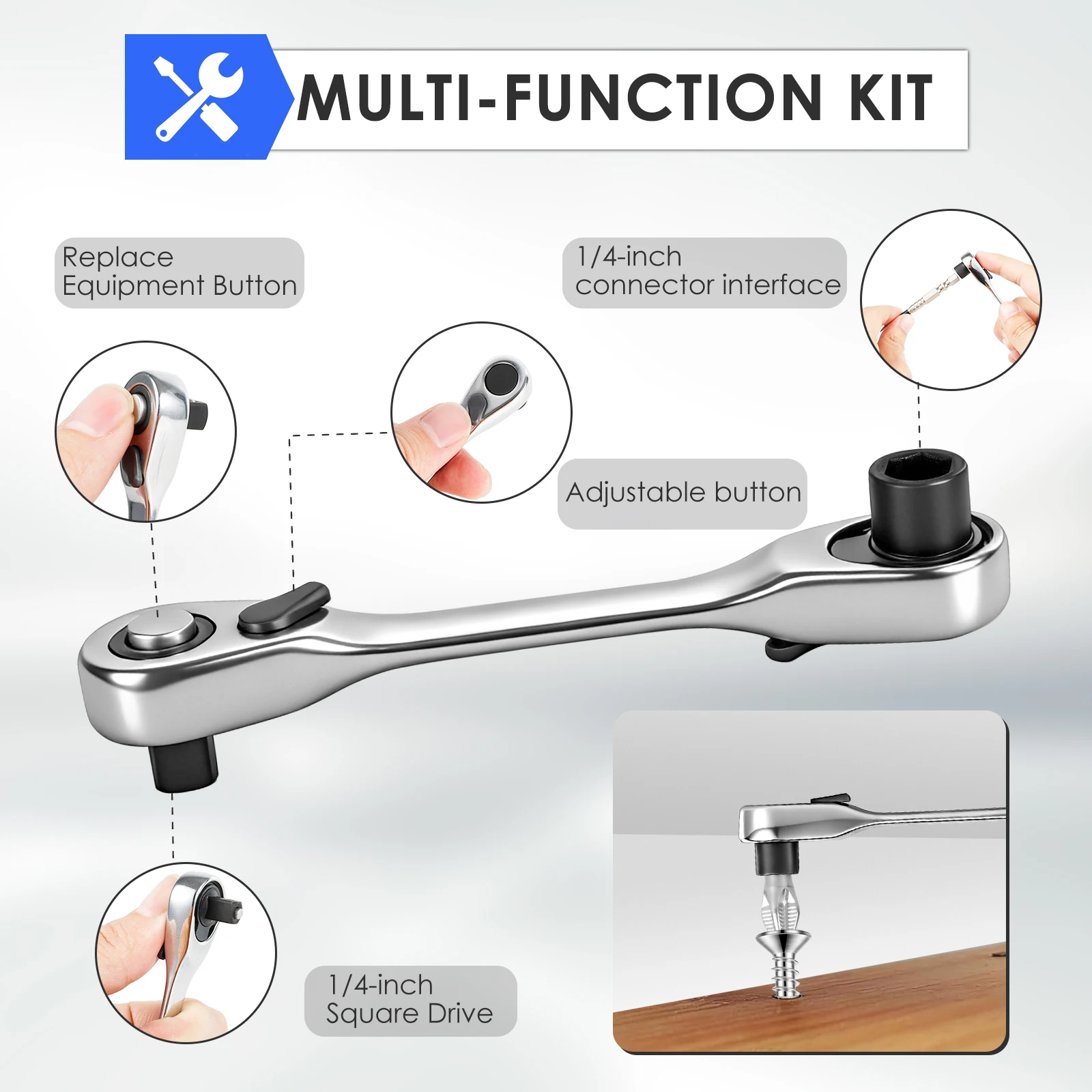 MULTI-FUNCTION KIT

Replace Equipment Button

1/4-inch connector interface

Adjustable button

1/4-inch Square Drive