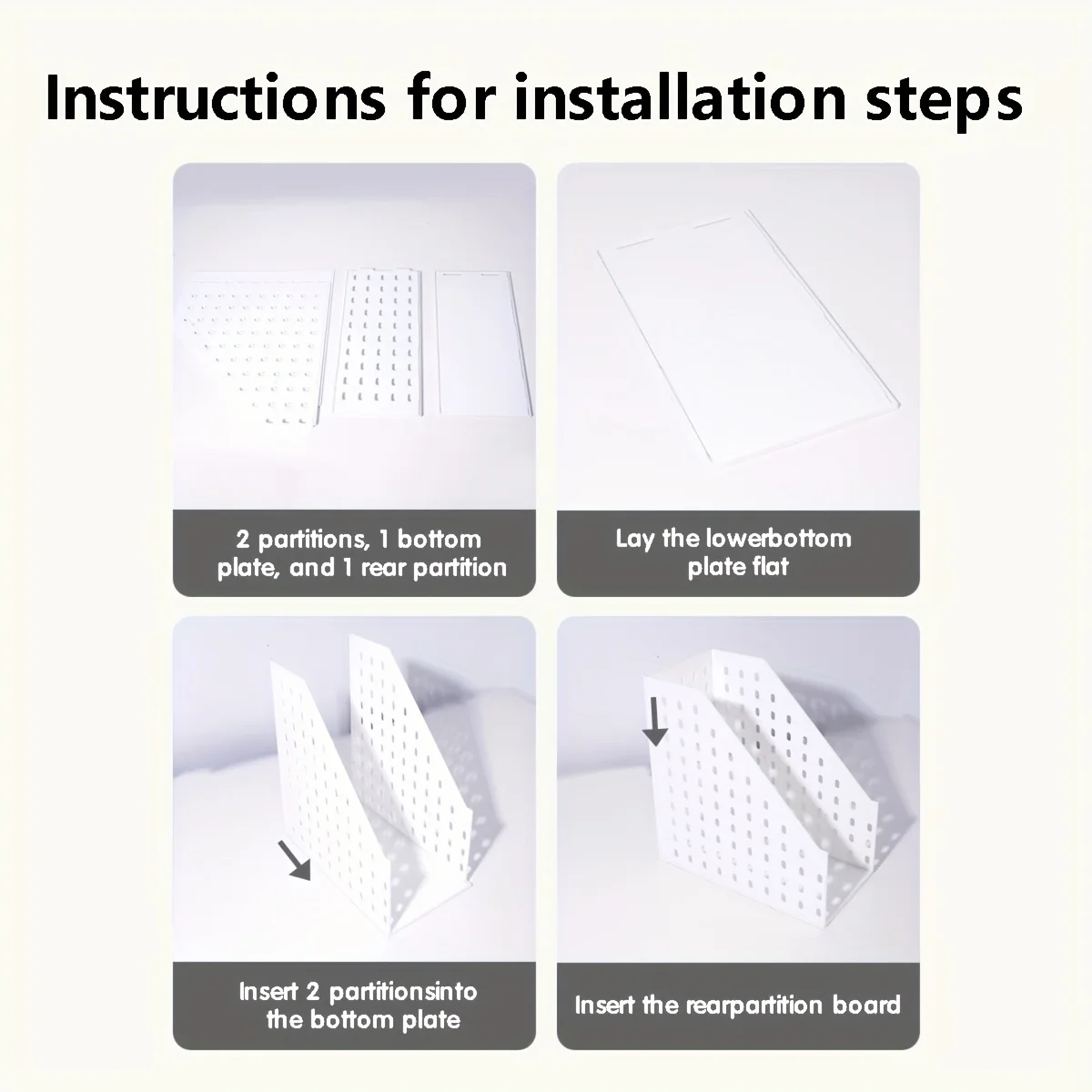 Instructions for installation steps

2 partitions, 1 bottom plate, and 1 rear partition

Lay the lowerbottom plate flat

Insert 2 partitionsinto the bottom plate

Insert the rearpartition board