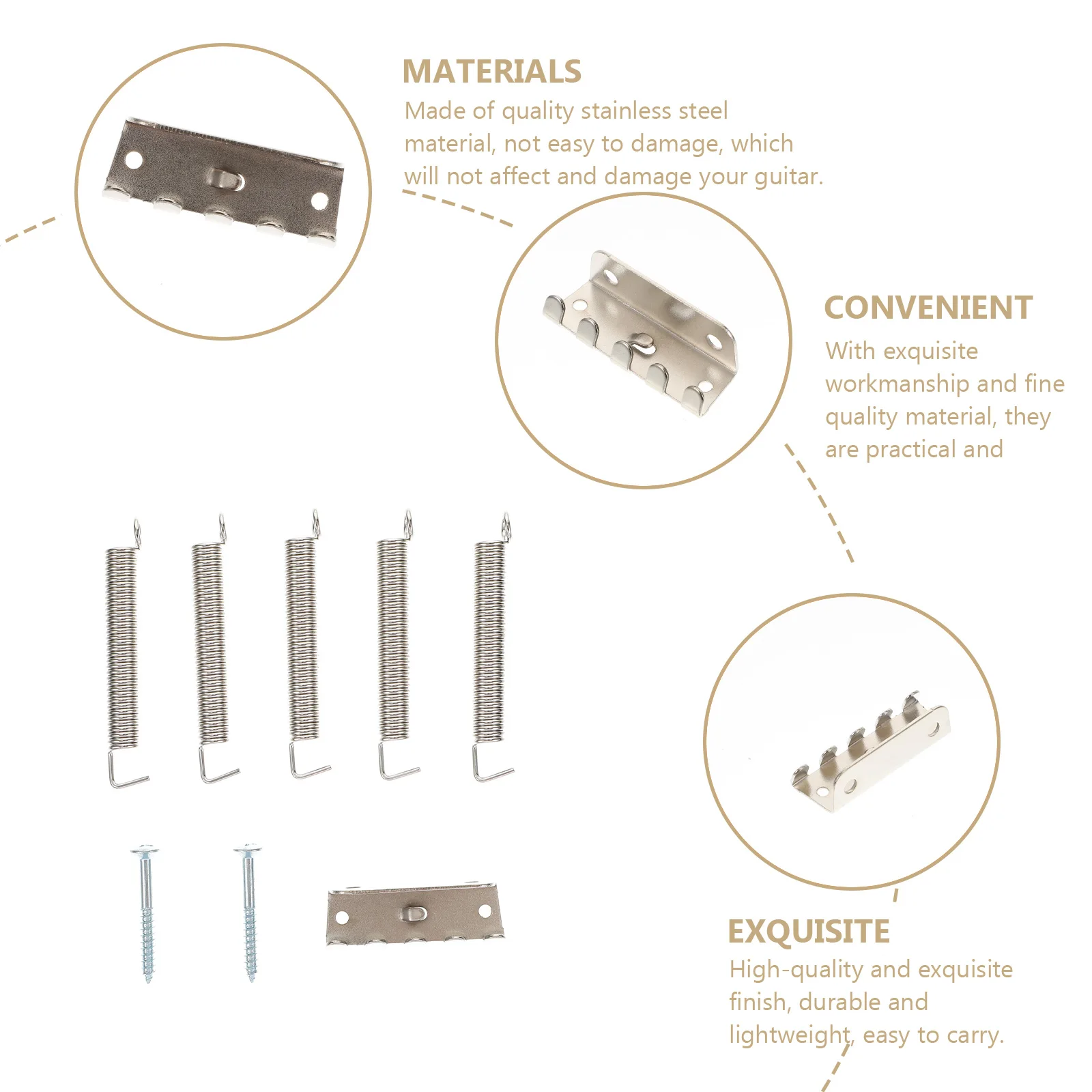 MATERIALS
Made of quality stainless steel material, not easy to damage, which will not affect and damage your guitar.

CONVENIENT
With exquisite workmanship and fine quality material, they are practical and

EXQUISITE
High-quality and exquisite finish, durable and lightweight, easy to carry.