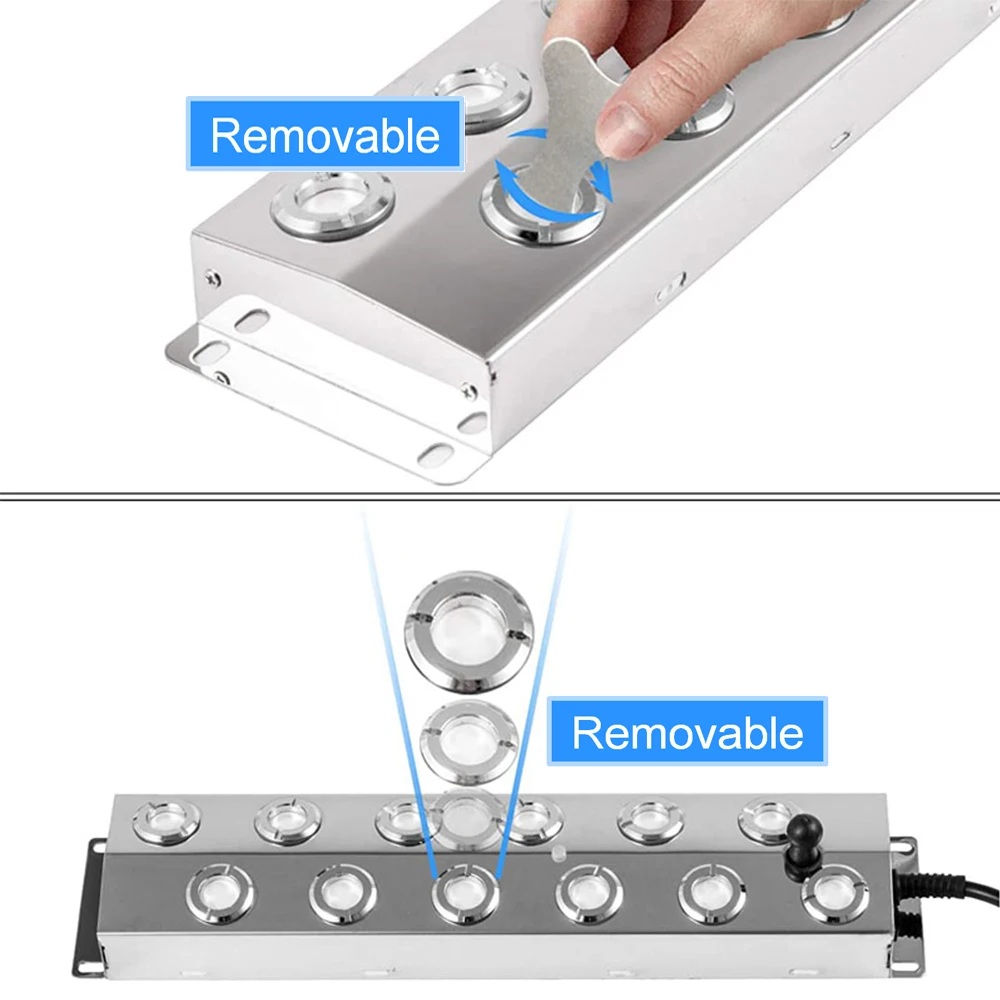 Removable

Removable