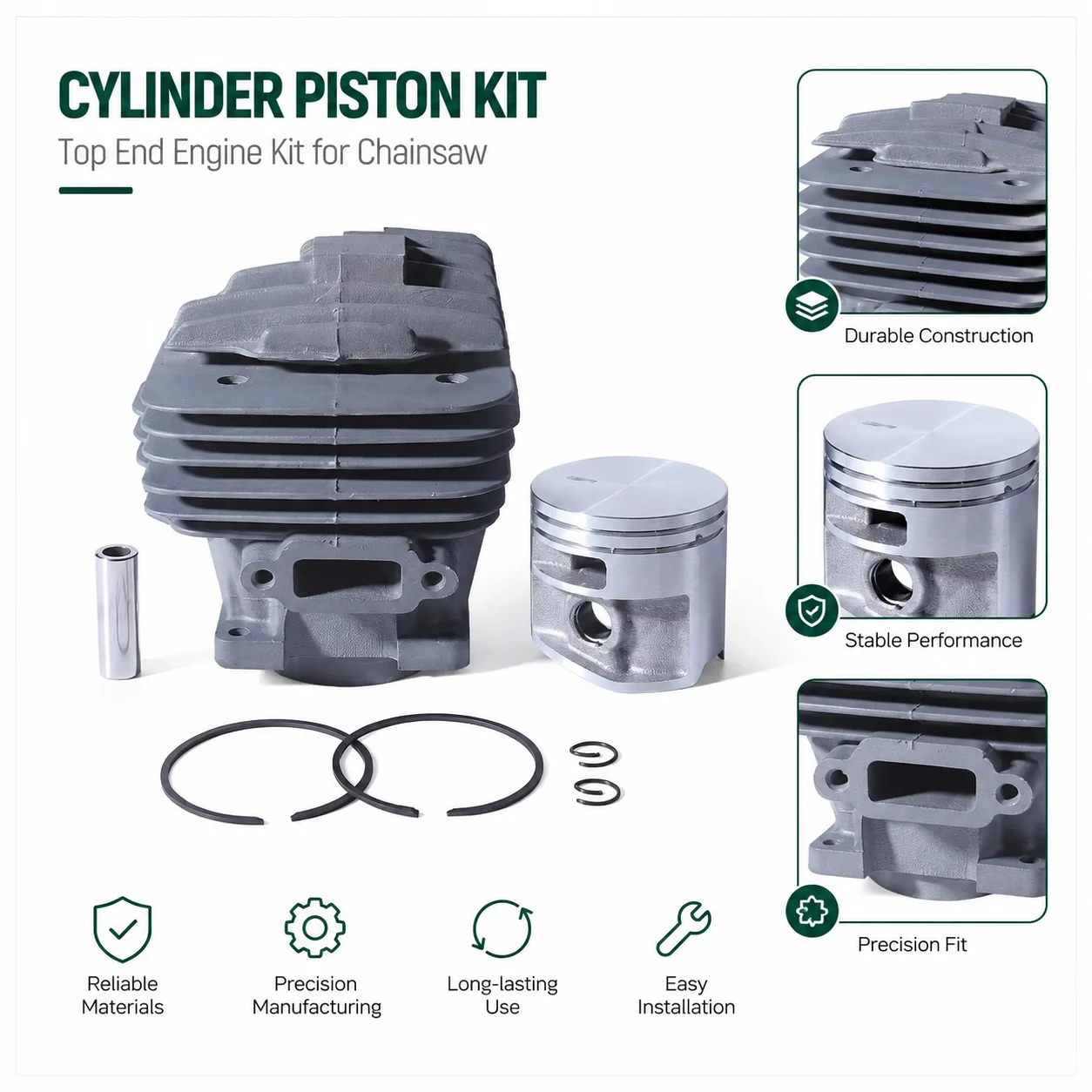 CYLINDER PISTON KIT
Top End Engine Kit for Chainsaw

Durable Construction

Stable Performance

Precision Fit

Reliable Materials

Precision Manufacturing

Long-lasting Use

Easy Installation