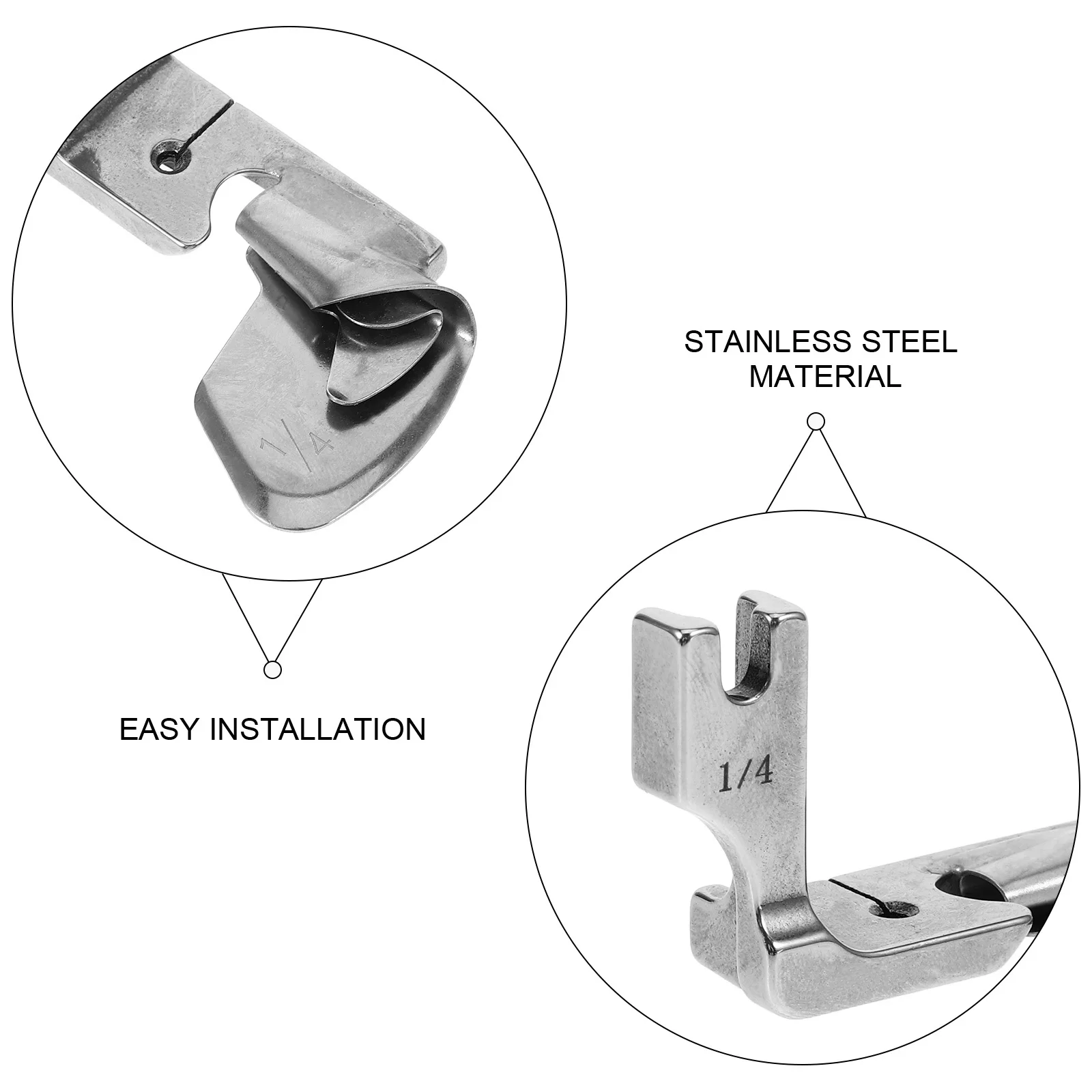 1/4

STAINLESS STEEL MATERIAL

EASY INSTALLATION

1/4