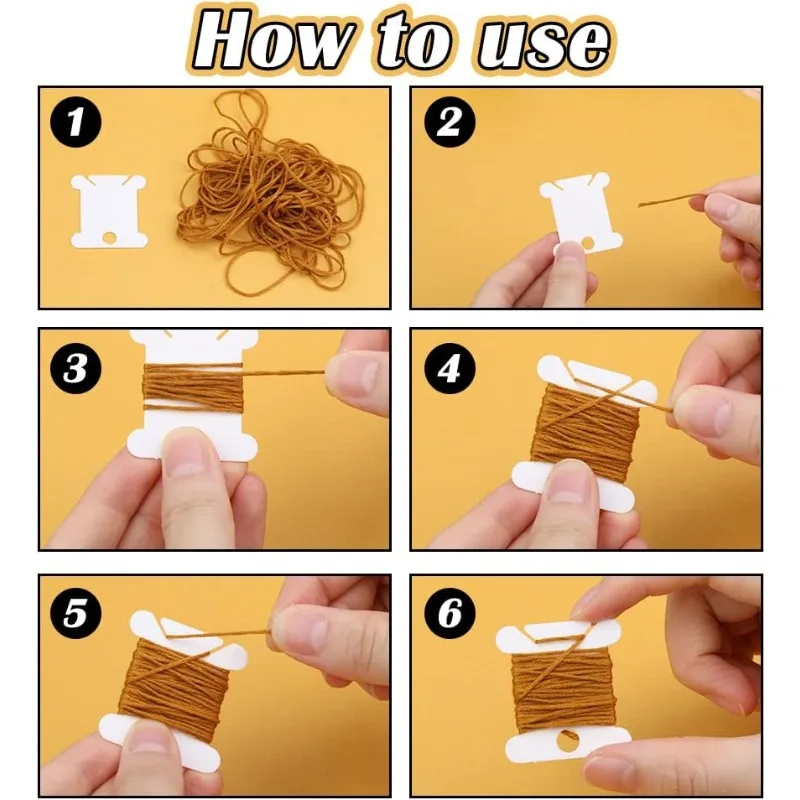 How to use

1

2

3

4

5

6