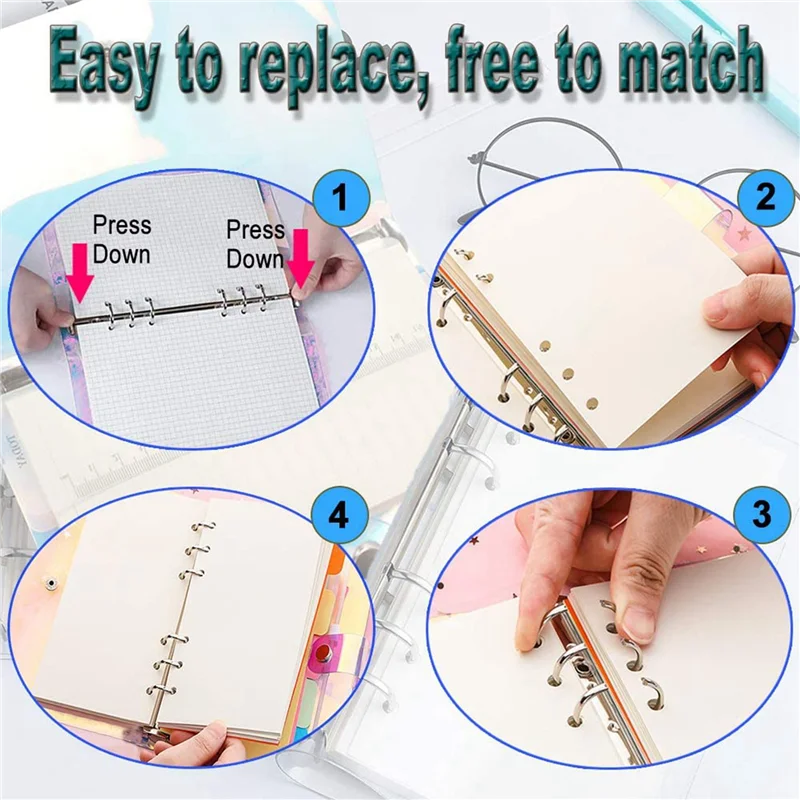 Easy to replace, free to match

1

Press Down

Press Down

2

4

3