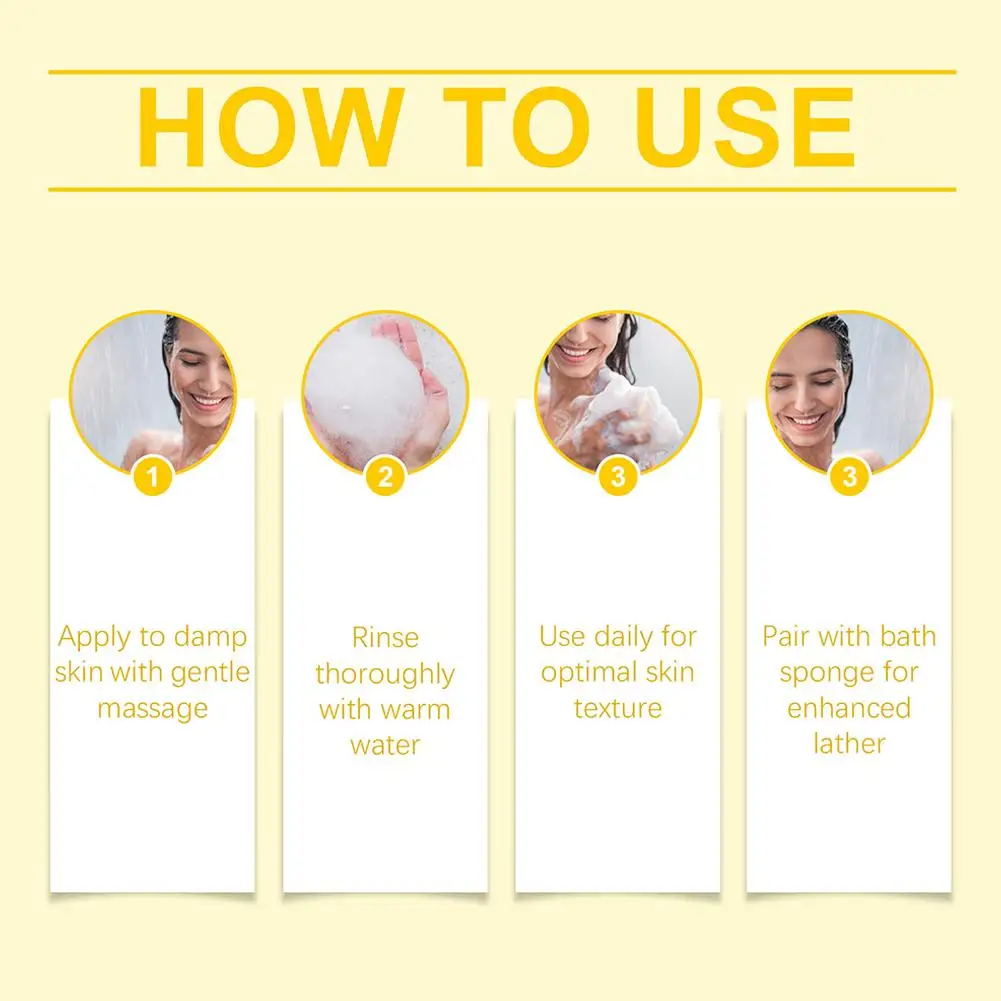 HOW TO USE

1

Apply to damp skin with gentle massage

2

Rinse thoroughly with warm water

3

Use daily for optimal skin texture

3

Pair with bath sponge for enhanced lather