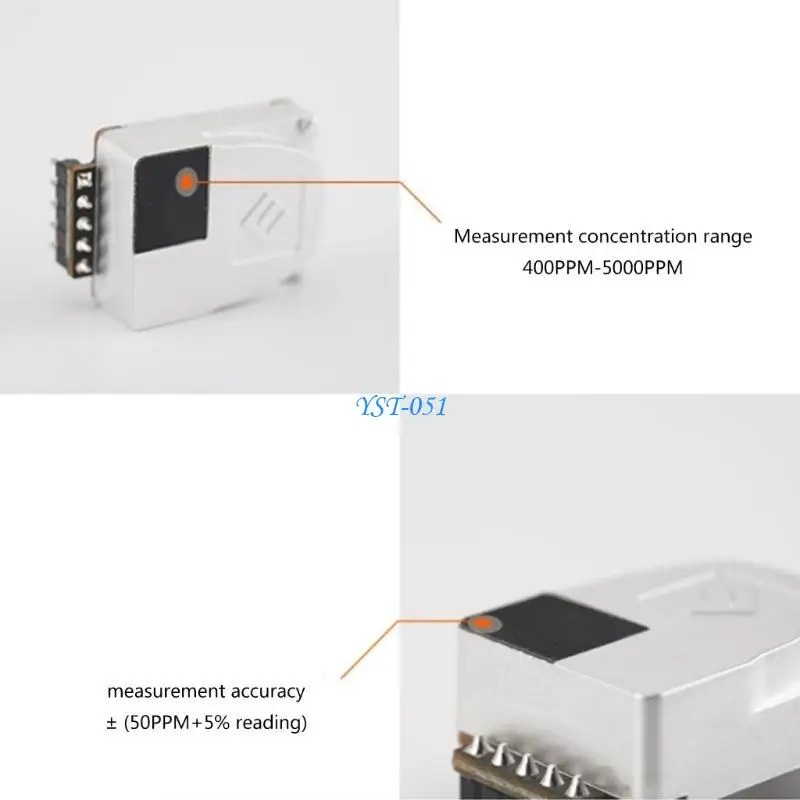 Measurement concentration range
400PPM-5000PPM

YST-051

measurement accuracy
± (50PPM+5% reading)