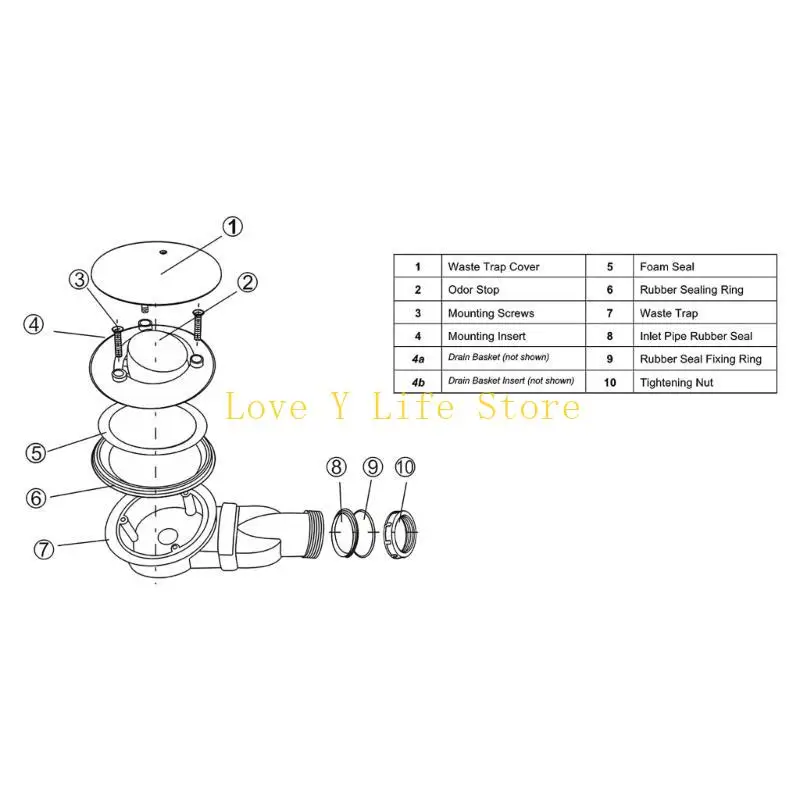 ①
③ ②
④
⑤
⑥
⑦
⑧ ⑨ ⑩

| 1 | Waste Trap Cover | 5 | Foam Seal |
|---|---|---|---|
| 2 | Odor Stop | 6 | Rubber Sealing Ring |
| 3 | Mounting Screws | 7 | Waste Trap |
| 4 | Mounting Insert | 8 | Inlet Pipe Rubber Seal |
| 4a | Drain Basket (not shown) | 9 | Rubber Seal Fixing Ring |
| 4b | Drain Basket Insert (not shown) | 10 | Tightening Nut |

Love Y Life Store