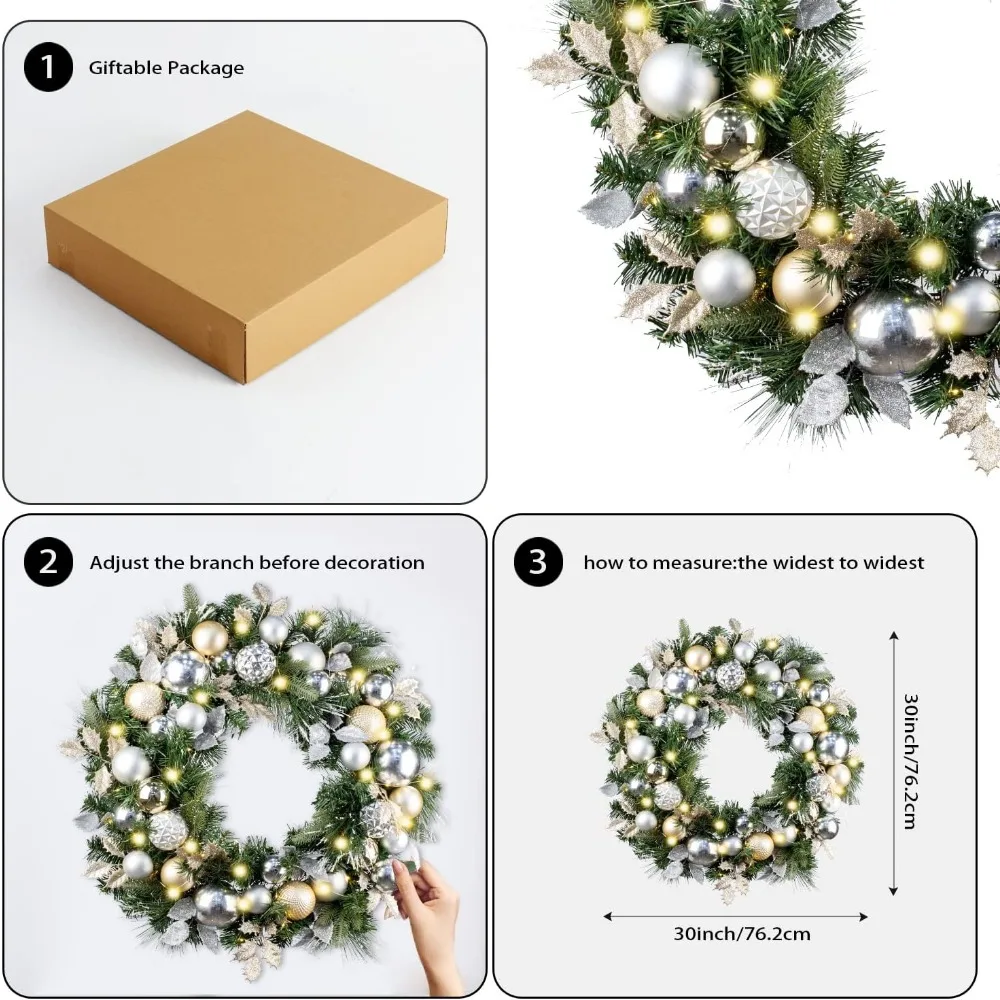 1 Giftable Package

2 Adjust the branch before decoration

3 how to measure:the widest to widest

30inch/76.2cm

30inch/76.2cm