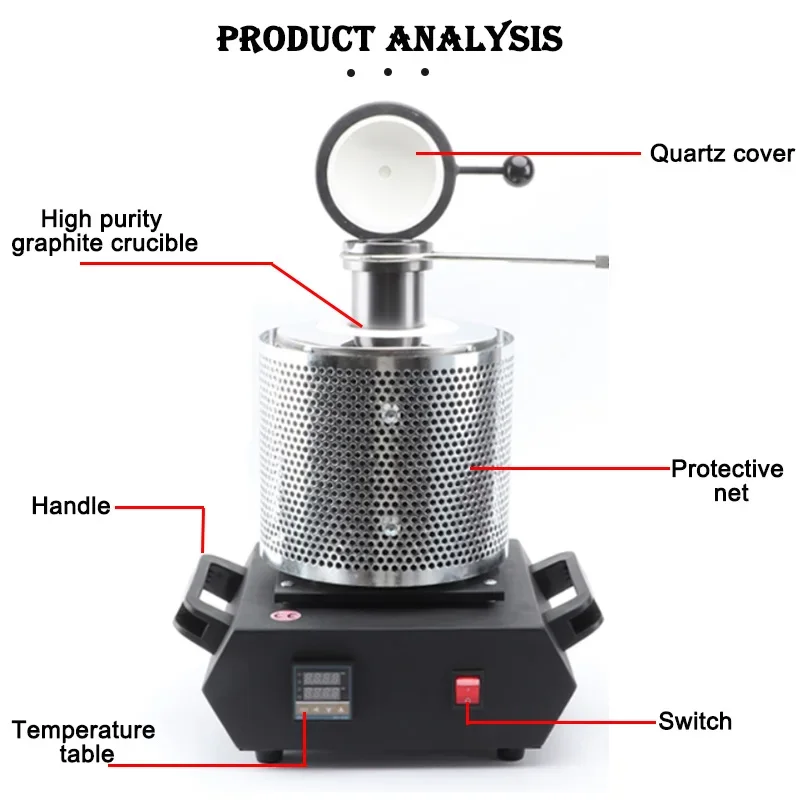 PRODUCT ANALYSIS

Quartz cover

High purity graphite crucible

Protective net

Handle

Temperature table

Switch