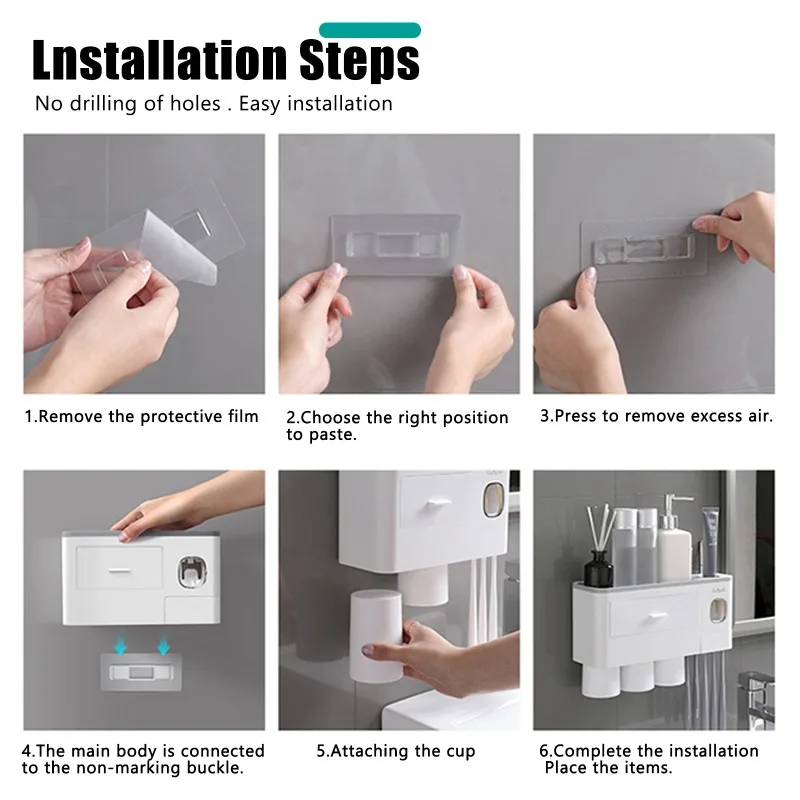 Lnstallation Steps
No drilling of holes . Easy installation

1.Remove the protective film

2.Choose the right position to paste.

3.Press to remove excess air.

4.The main body is connected to the non-marking buckle.

5.Attaching the cup

6.Complete the installation Place the items.