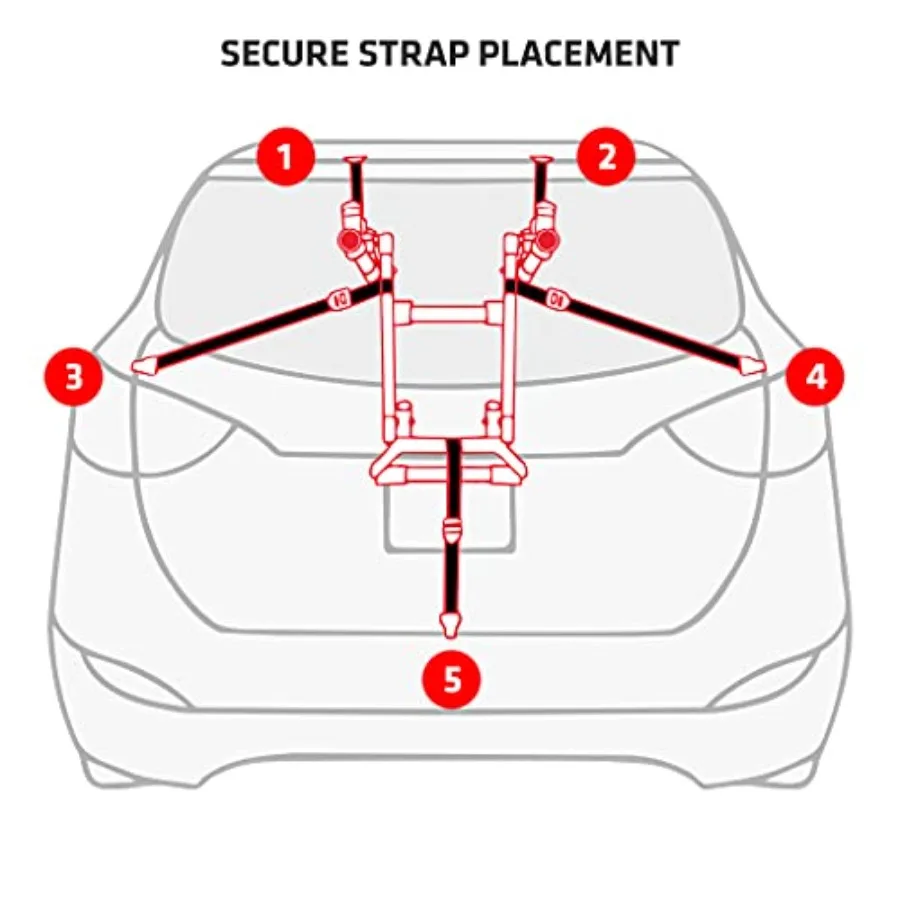 SECURE STRAP PLACEMENT

1

2

3

4

5