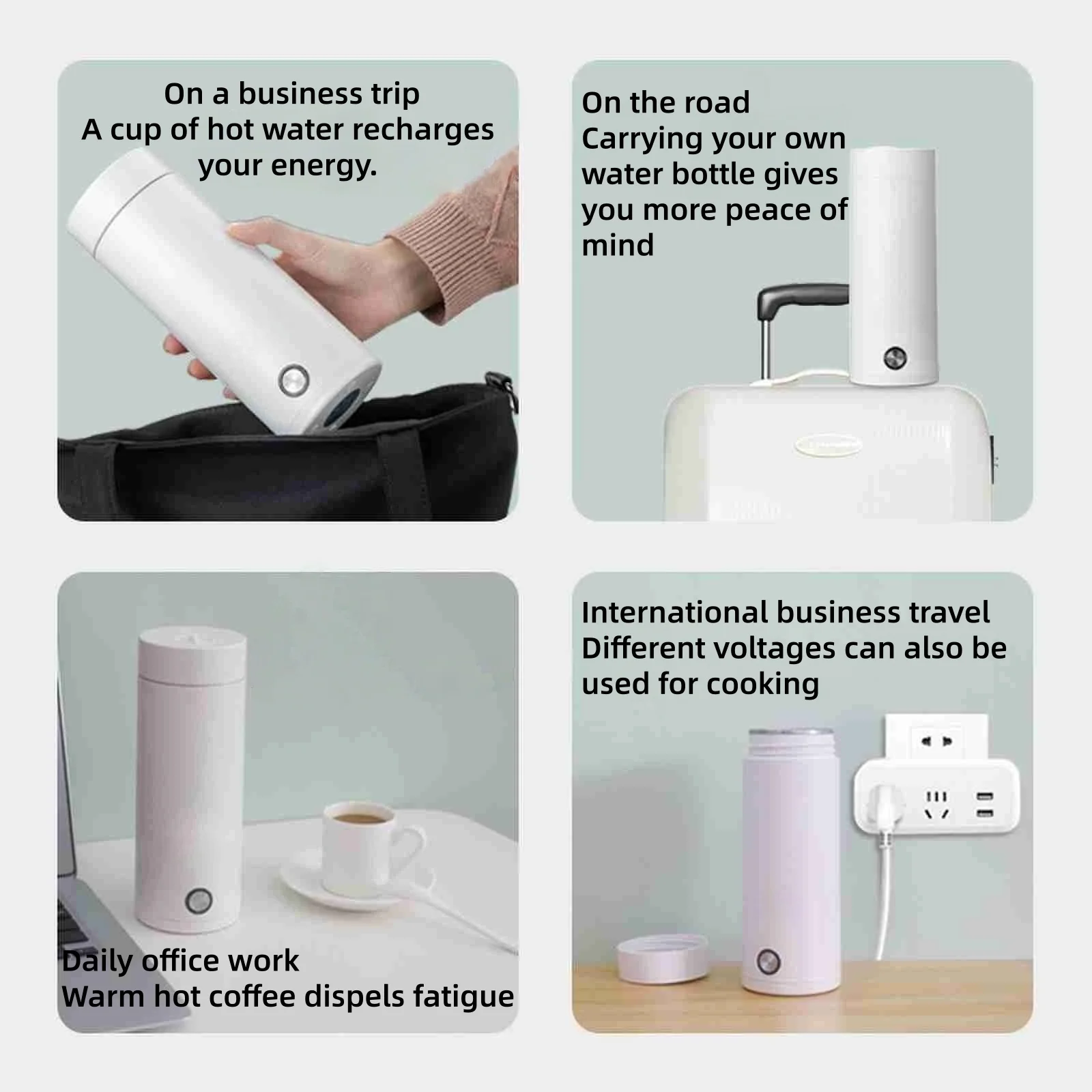 On a business trip
A cup of hot water recharges your energy.

On the road
Carrying your own water bottle gives you more peace of mind

Daily office work
Warm hot coffee dispels fatigue

International business travel
Different voltages can also be used for cooking