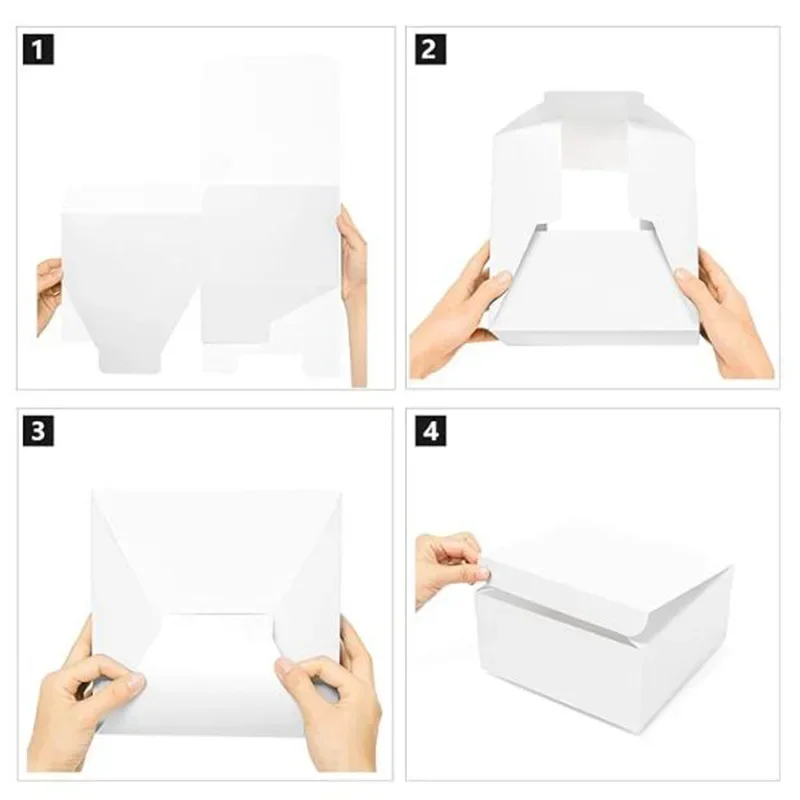 1

2

3

4