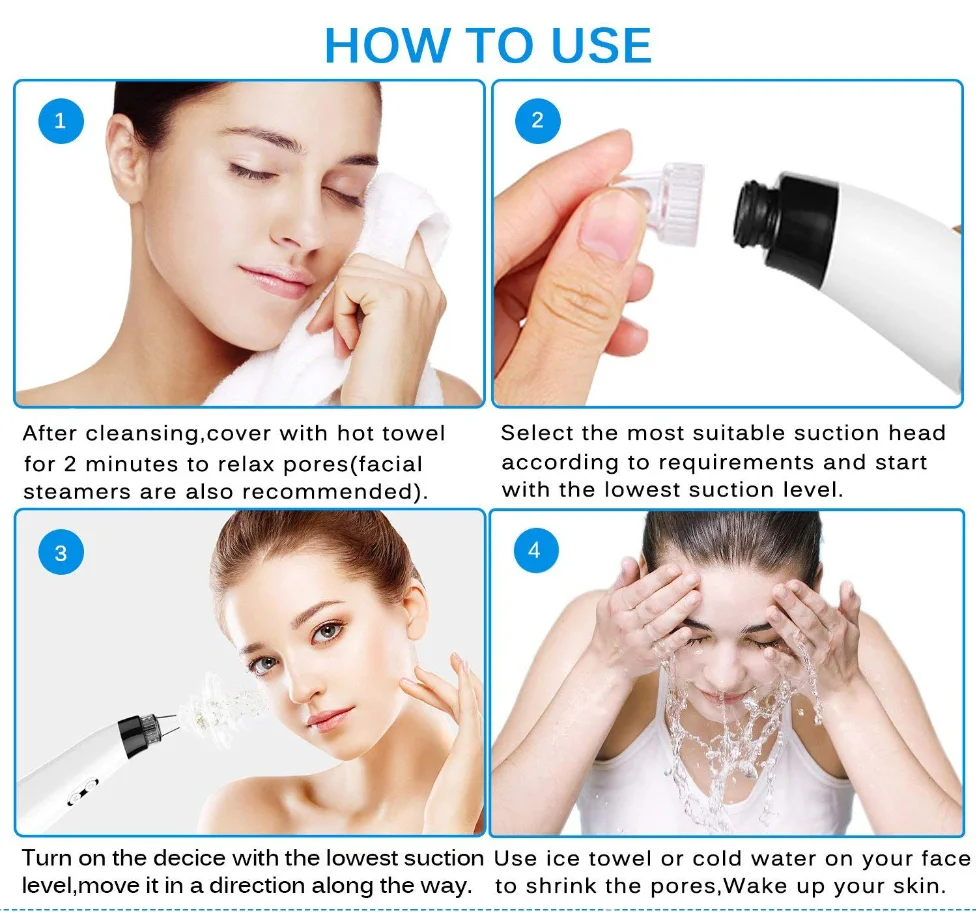 HOW TO USE

1

After cleansing,cover with hot towel for 2 minutes to relax pores(facial steamers are also recommended).

2

Select the most suitable suction head according to requirements and start with the lowest suction level.

3

Turn on the decice with the lowest suction level,move it in a direction along the way.

4

Use ice towel or cold water on your face to shrink the pores,Wake up your skin.