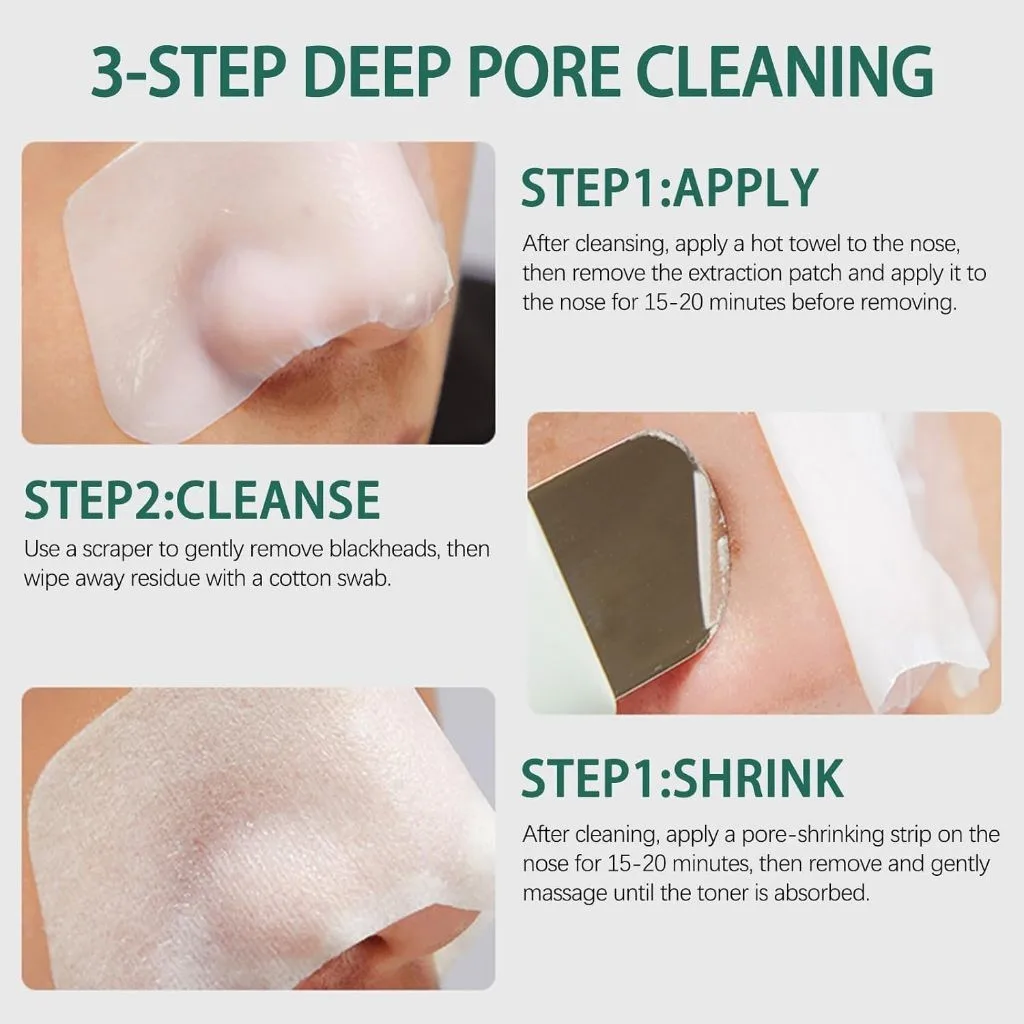 3-STEP DEEP PORE CLEANING

STEP1:APPLY

After cleansing, apply a hot towel to the nose, then remove the extraction patch and apply it to the nose for 15-20 minutes before removing.

STEP2:CLEANSE

Use a scraper to gently remove blackheads, then wipe away residue with a cotton swab.

STEP1:SHRINK

After cleaning, apply a pore-shrinking strip on the nose for 15-20 minutes, then remove and gently massage until the toner is absorbed.