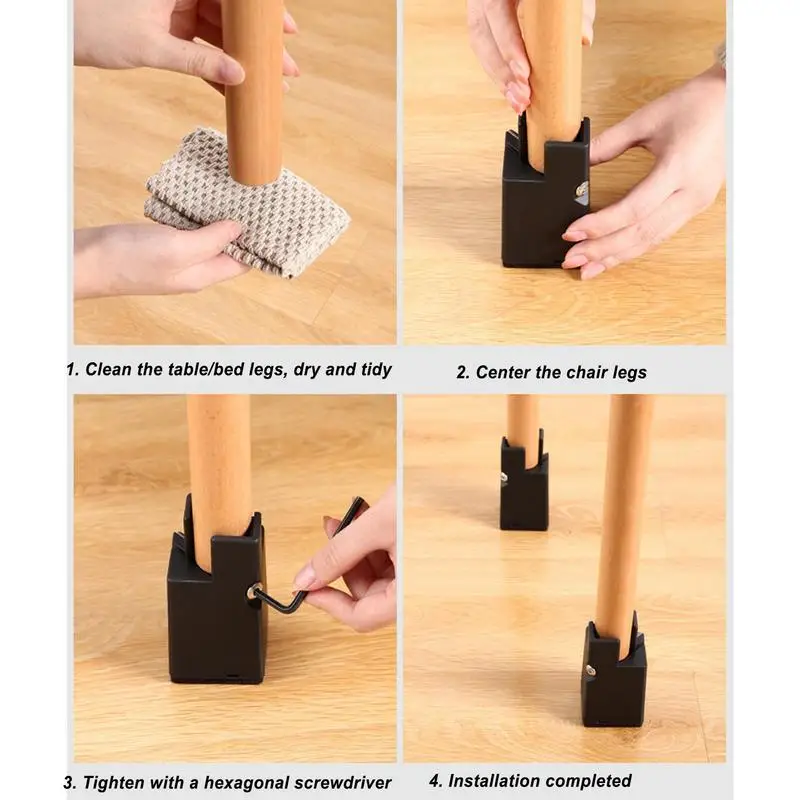 1. Clean the table/bed legs, dry and tidy

2. Center the chair legs

3. Tighten with a hexagonal screwdriver

4. Installation completed