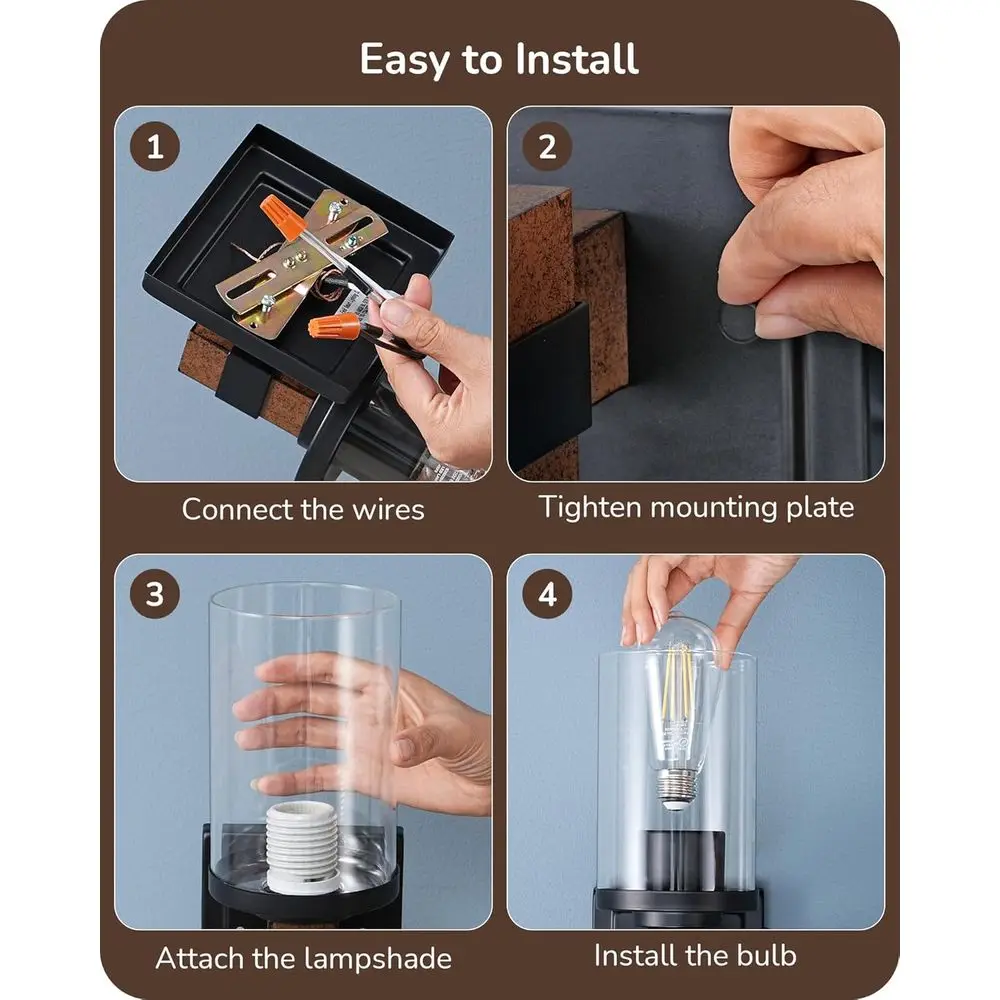 Easy to Install

1

Connect the wires

2

Tighten mounting plate

3

Attach the lampshade

4

Install the bulb