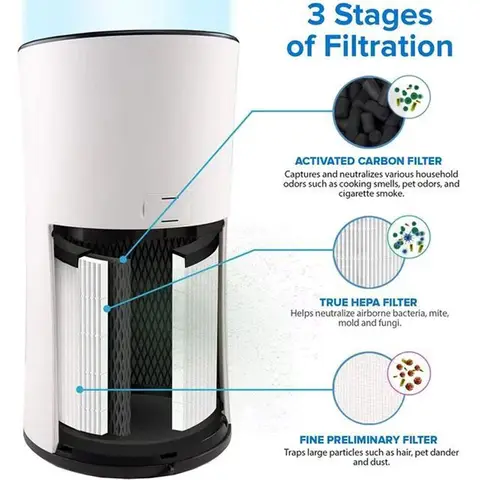 3 Stages of Filtration

ACTIVATED CARBON FILTER
Captures and neutralizes various household odors such as cooking smells, pet odors, and cigarette smoke.

TRUE HEPA FILTER
Helps neutralize airborne bacteria, mite, mold and fungi.

FINE PRELIMINARY FILTER
Traps large particles such as hair, pet dander and dust.