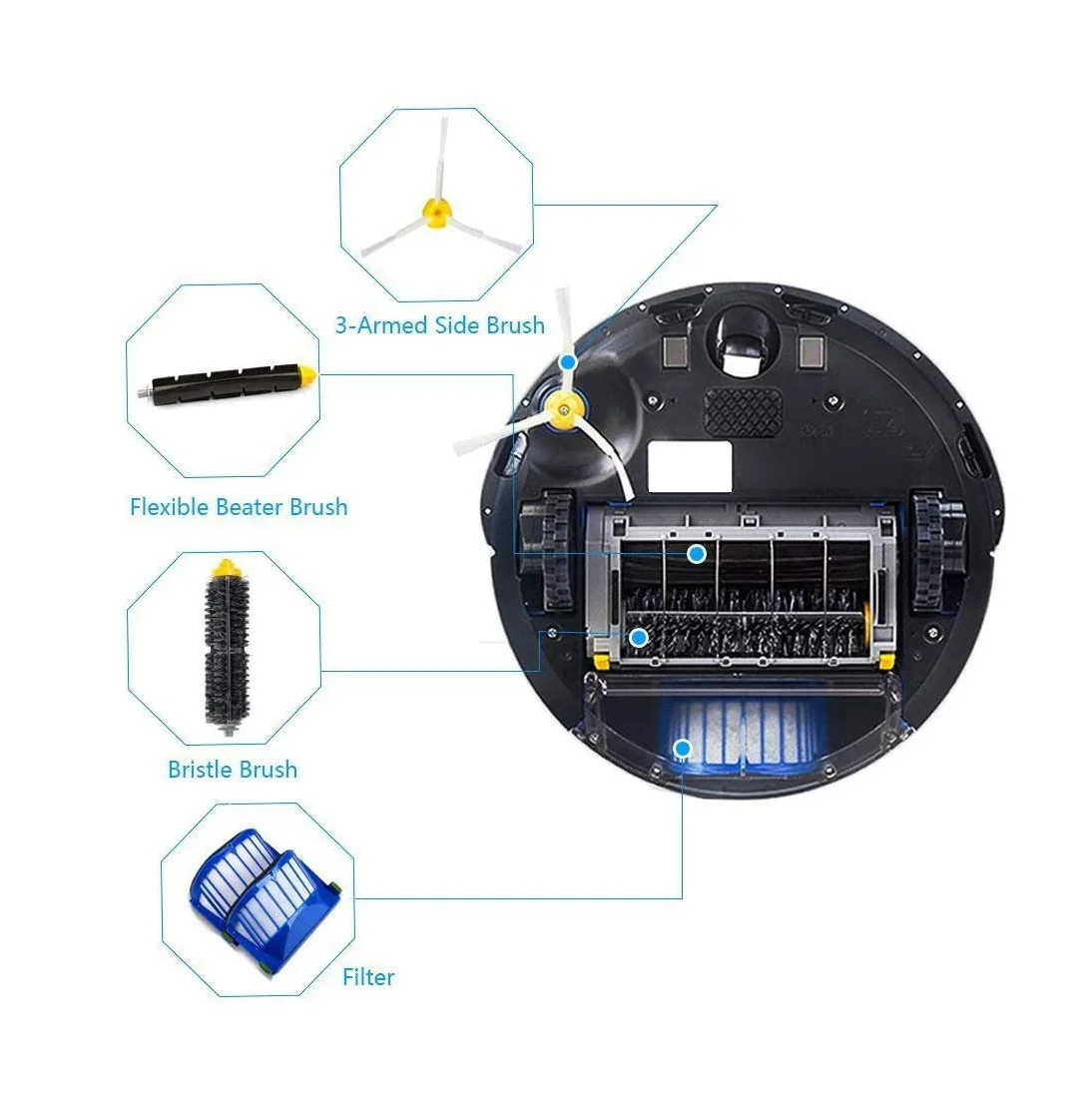 3-Armed Side Brush

Flexible Beater Brush

Bristle Brush

Filter