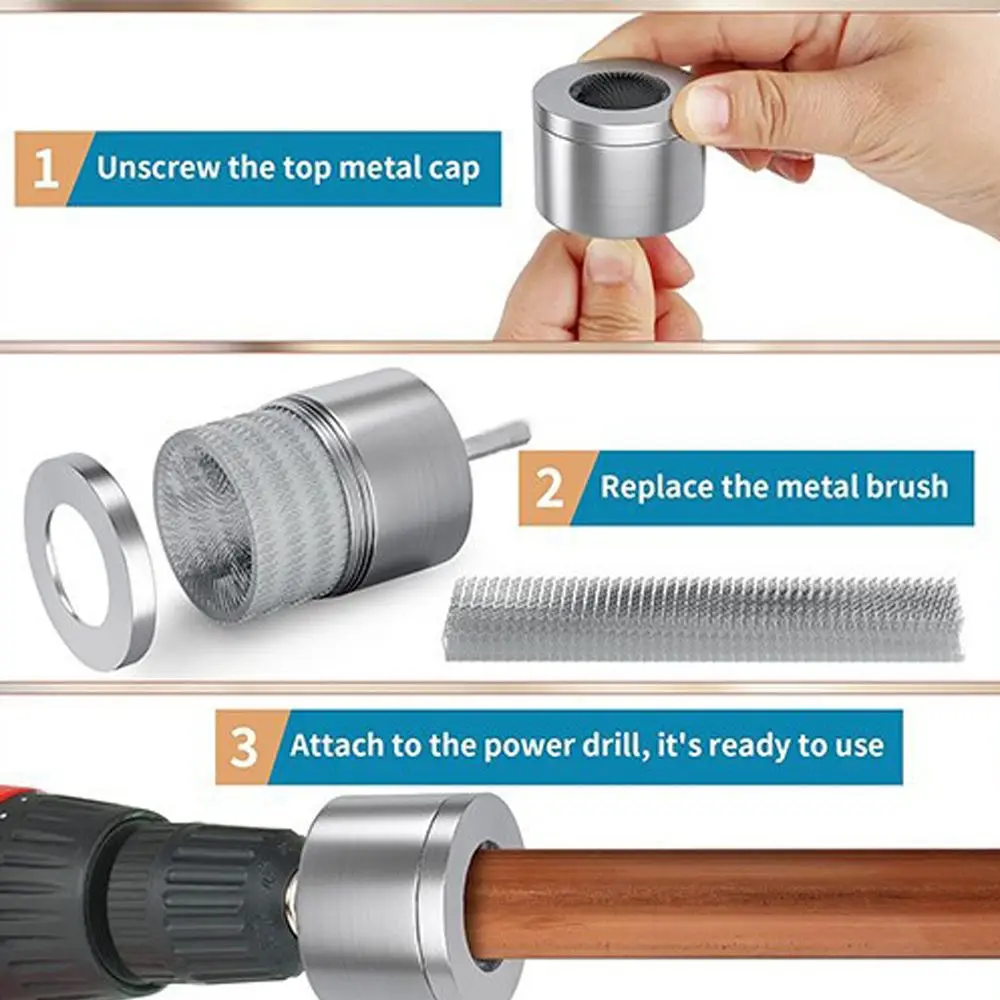 1 Unscrew the top metal cap

2 Replace the metal brush

3 Attach to the power drill, it's ready to use