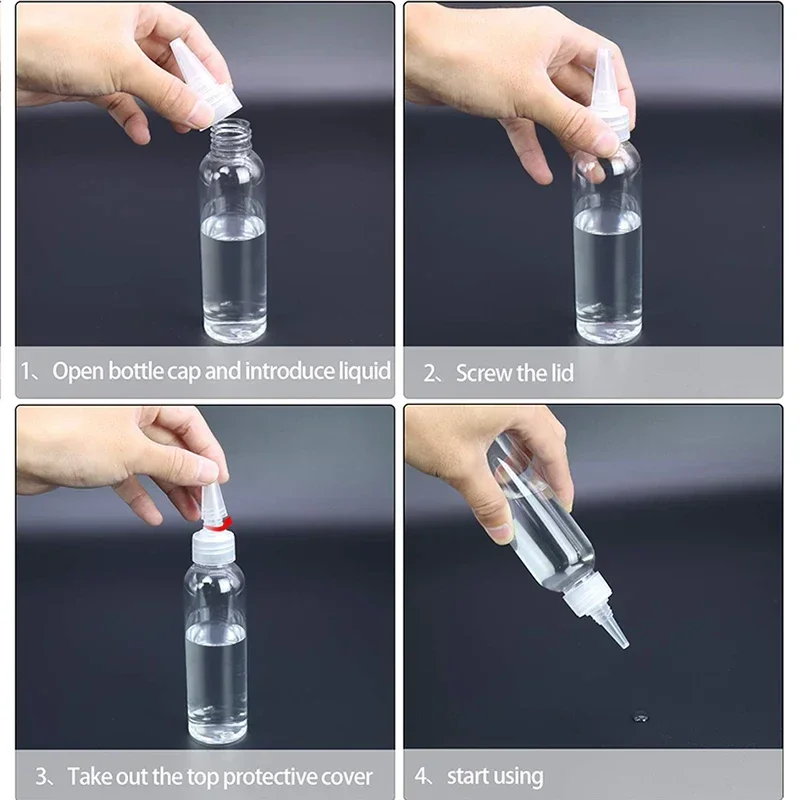 1、Open bottle cap and introduce liquid

2、Screw the lid

3、Take out the top protective cover

4、start using