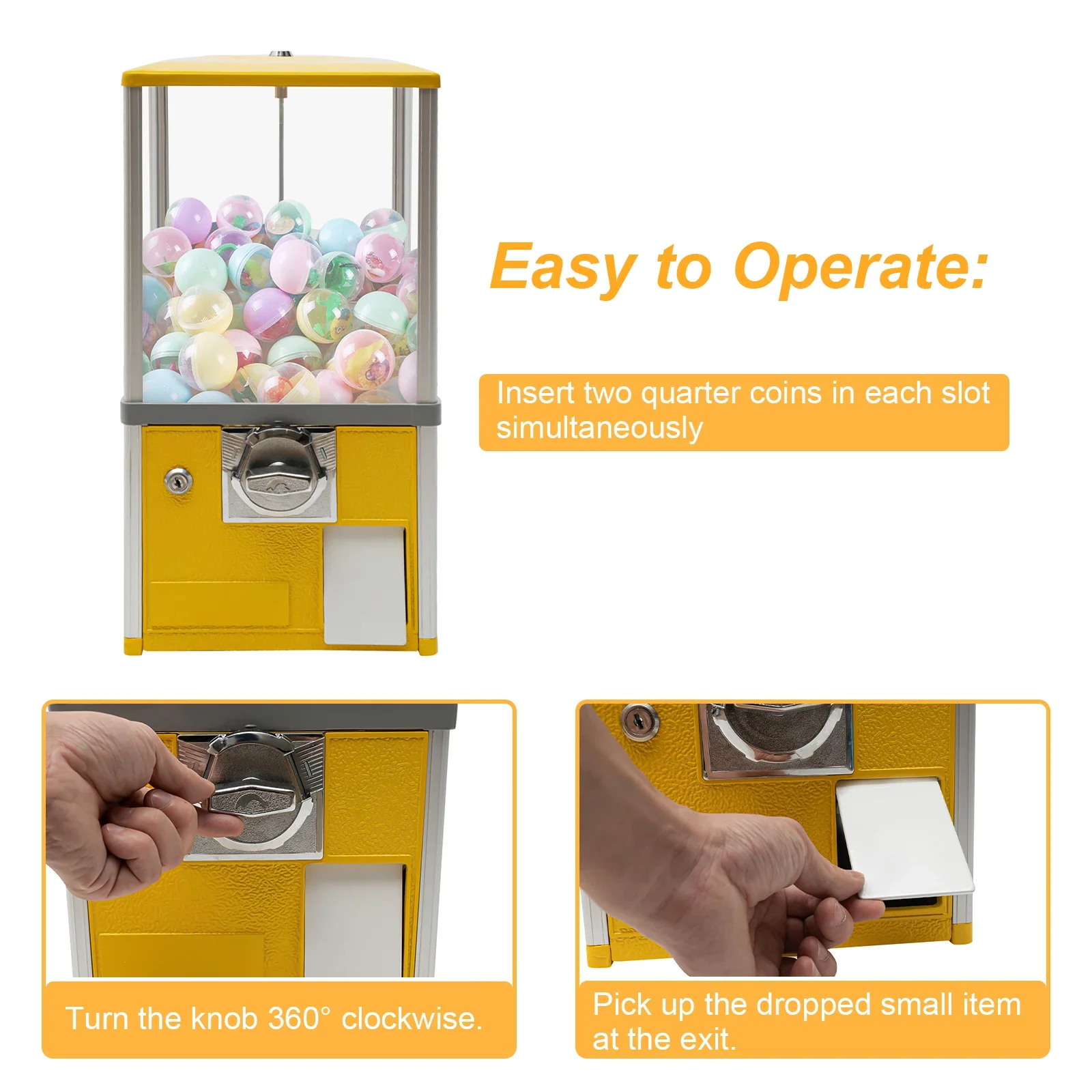 Easy to Operate:

Insert two quarter coins in each slot simultaneously

Turn the knob 360° clockwise.

Pick up the dropped small item at the exit.