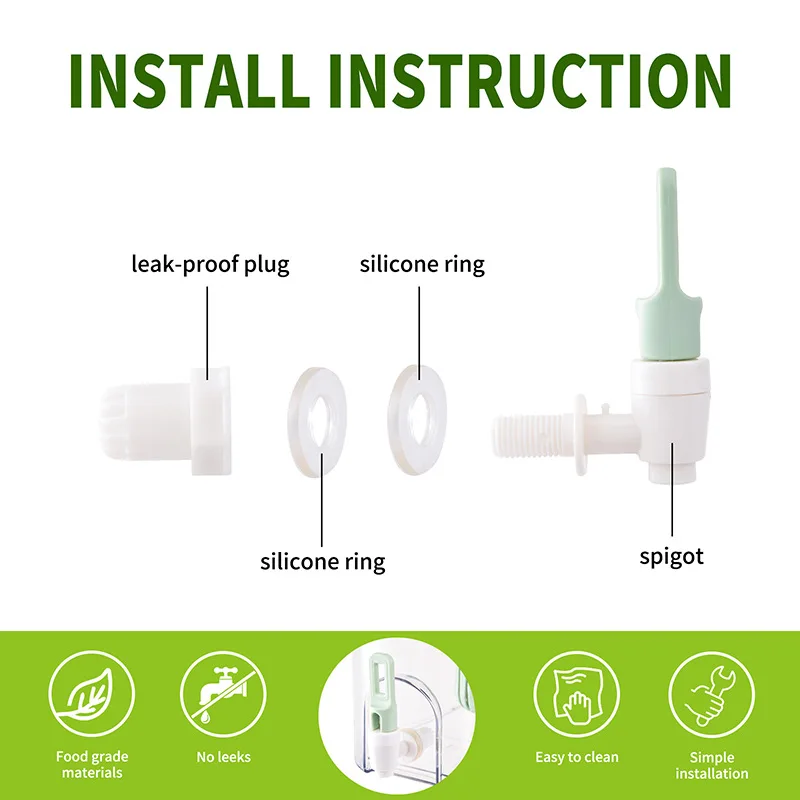 INSTALL INSTRUCTION

leak-proof plug

silicone ring

silicone ring

spigot

Food grade materials

No leeks

Easy to clean

Simple installation