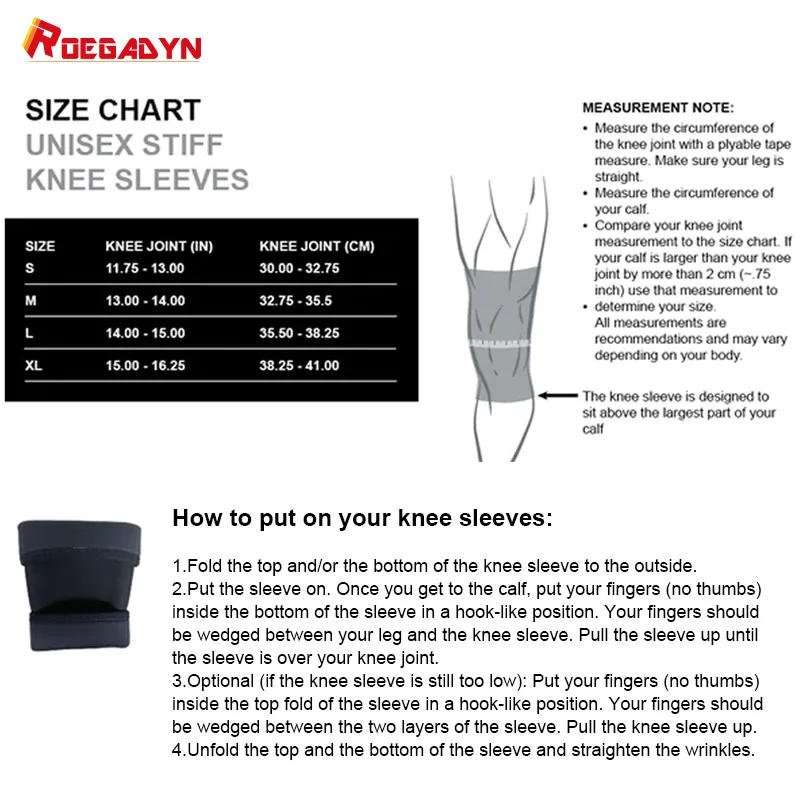 ROEGADYN

SIZE CHART
UNISEX STIFF
KNEE SLEEVES

| SIZE | KNEE JOINT (IN) | KNEE JOINT (CM) |
|---|---|---|
| S | 11.75 - 13.00 | 30.00 - 32.75 |
| M | 13.00 - 14.00 | 32.75 - 35.5 |
| L | 14.00 - 15.00 | 35.50 - 38.25 |
| XL | 15.00 - 16.25 | 38.25 - 41.00 |

MEASUREMENT NOTE:
• Measure the circumference of the knee joint with a plyable tape measure. Make sure your leg is straight.
• Measure the circumference of your calf.
• Compare your knee joint measurement to the size chart. If your calf is larger than your knee joint by more than 2 cm (~.75 inch) use that measurement to
• determine your size.
All measurements are recommendations and may vary depending on your body.

The knee sleeve is designed to sit above the largest part of your calf

How to put on your knee sleeves:

1.Fold the top and/or the bottom of the knee sleeve to the outside.
2.Put the sleeve on. Once you get to the calf, put your fingers (no thumbs) inside the bottom of the sleeve in a hook-like position. Your fingers should be wedged between your leg and the knee sleeve. Pull the sleeve up until the sleeve is over your knee joint.
3.Optional (if the knee sleeve is still too low): Put your fingers (no thumbs) inside the top fold of the sleeve in a hook-like position. Your fingers should be wedged between the two layers of the sleeve. Pull the knee sleeve up.
4.Unfold the top and the bottom of the sleeve and straighten the wrinkles.