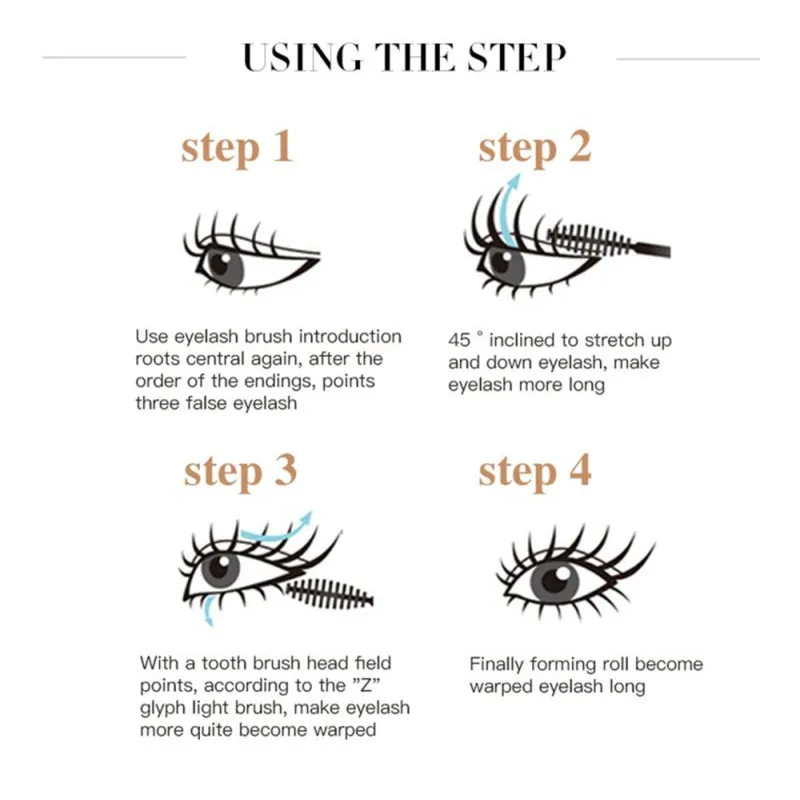 USING THE STEP

step 1

Use eyelash brush introduction roots central again, after the order of the endings, points three false eyelash

step 2

45 ° inclined to stretch up and down eyelash, make eyelash more long

step 3

With a tooth brush head field points, according to the "Z" glyph light brush, make eyelash more quite become warped

step 4

Finally forming roll become warped eyelash long