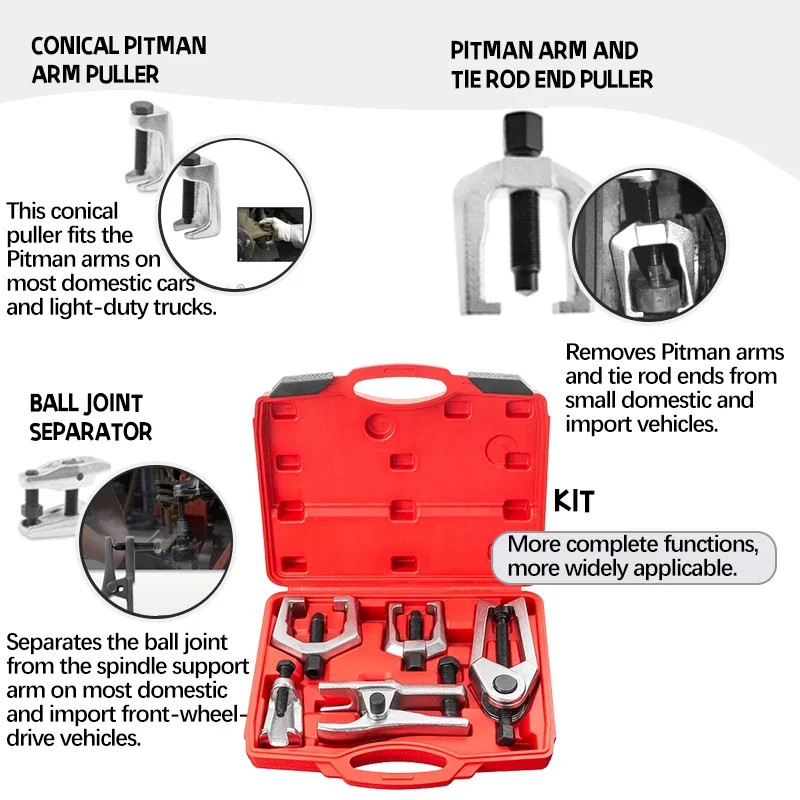 CONICAL PITMAN ARM PULLER

This conical puller fits the Pitman arms on most domestic cars and light-duty trucks.

PITMAN ARM AND TIE ROD END PULLER

Removes Pitman arms and tie rod ends from small domestic and import vehicles.

BALL JOINT SEPARATOR

Separates the ball joint from the spindle support arm on most domestic and import front-wheel-drive vehicles.

KIT

More complete functions, more widely applicable.