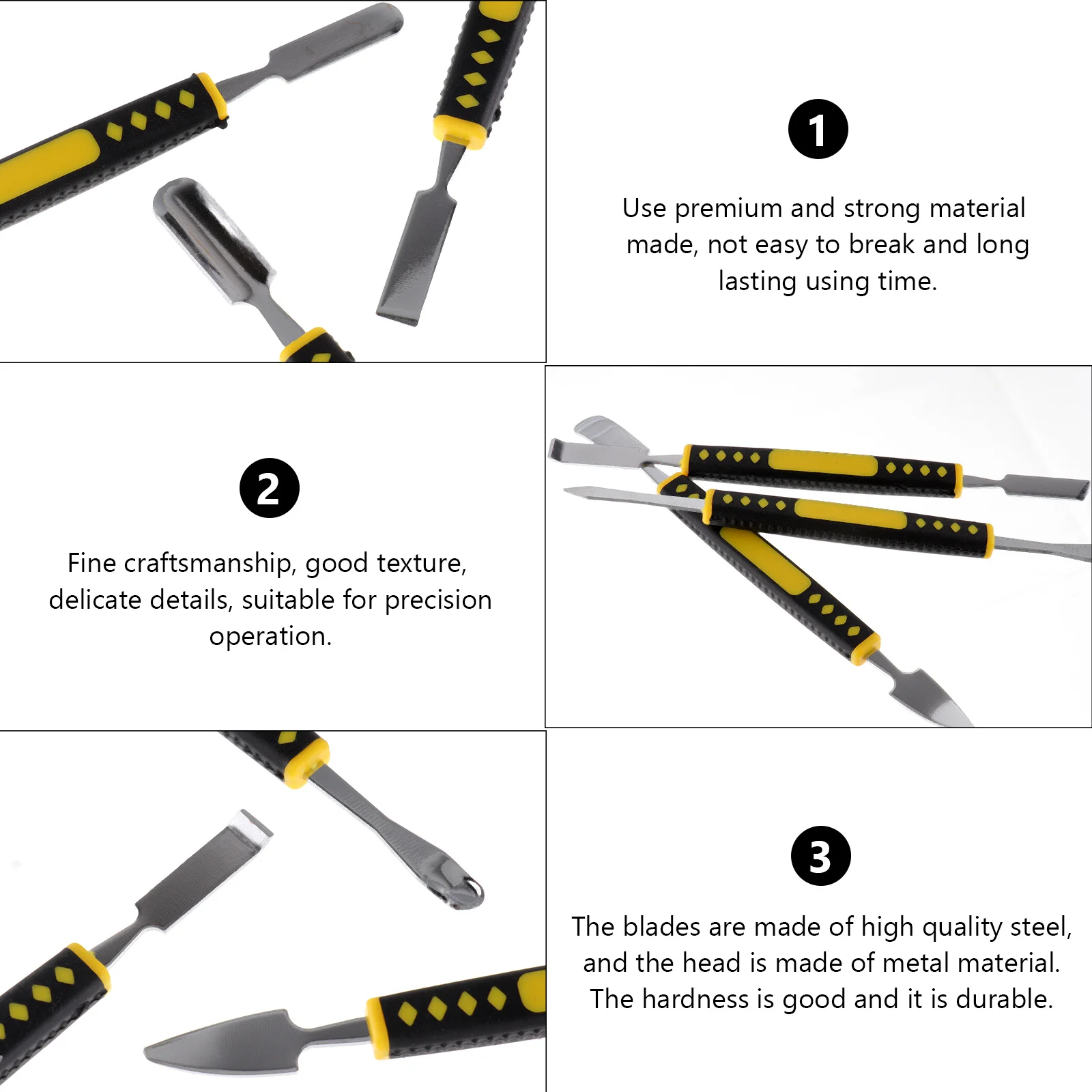 1

Use premium and strong material made, not easy to break and long lasting using time.

2

Fine craftsmanship, good texture, delicate details, suitable for precision operation.

3

The blades are made of high quality steel, and the head is made of metal material. The hardness is good and it is durable.