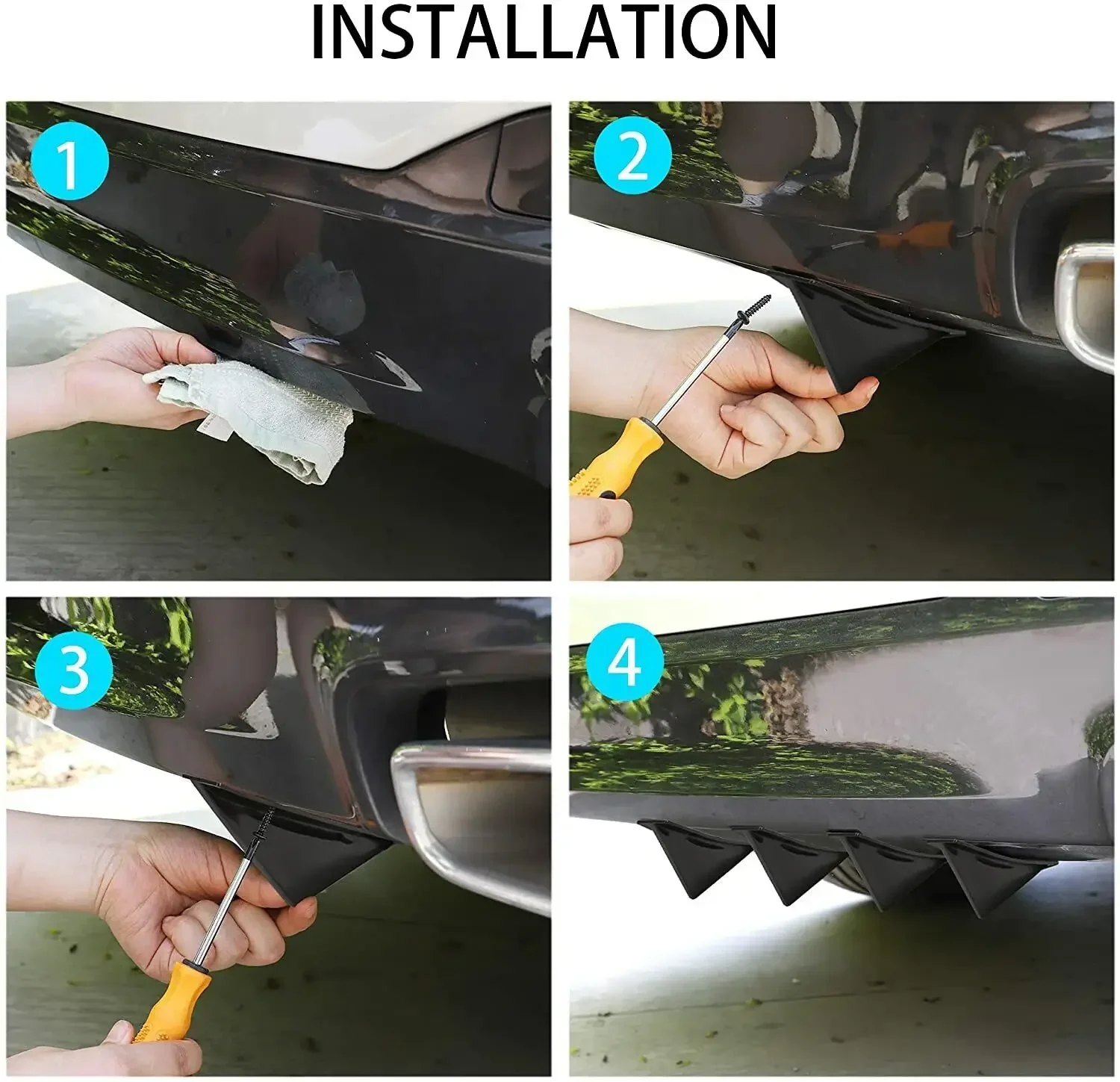 INSTALLATION

1

2

3

4