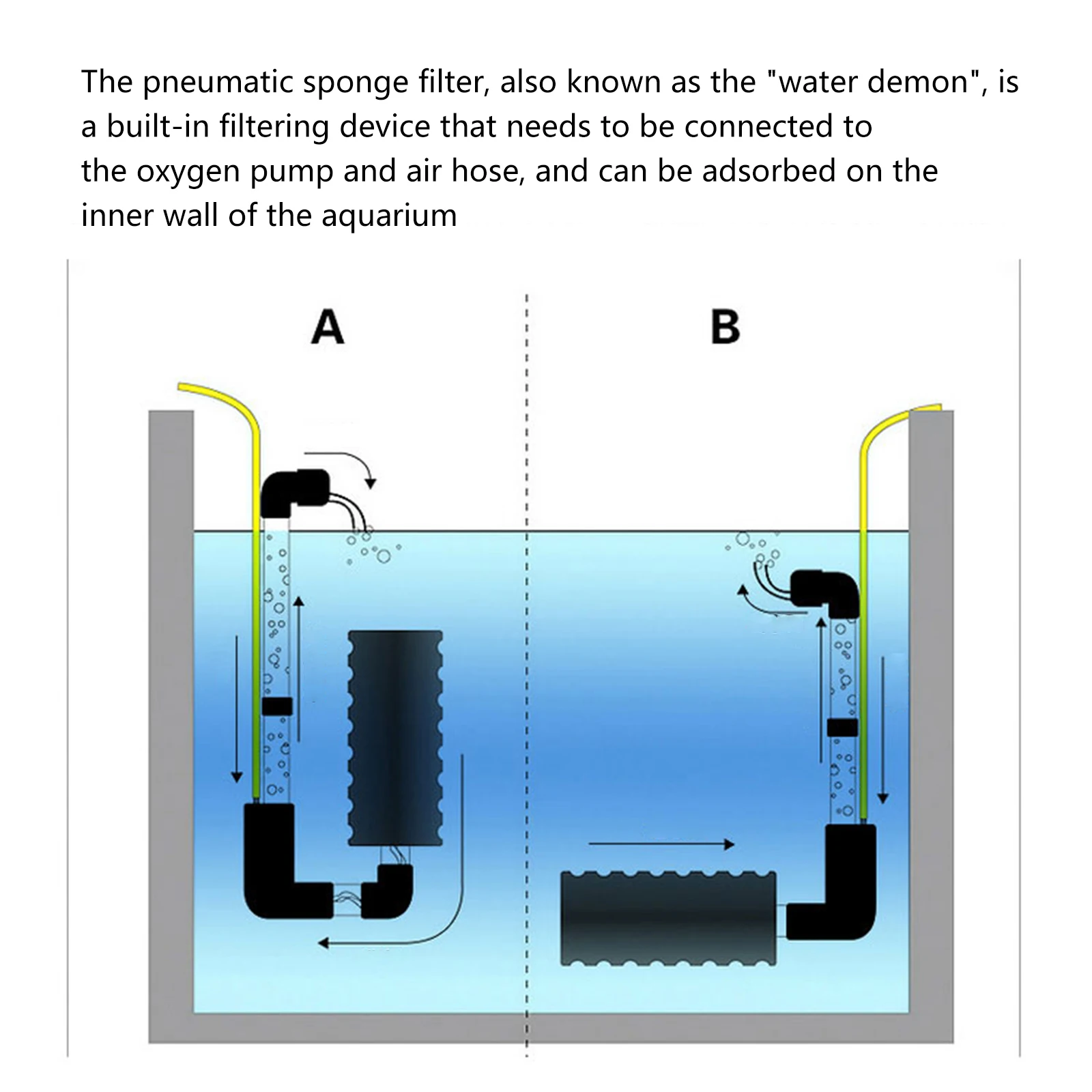 The pneumatic sponge filter, also known as the "water demon", is a built-in filtering device that needs to be connected to the oxygen pump and air hose, and can be adsorbed on the inner wall of the aquarium

A

B