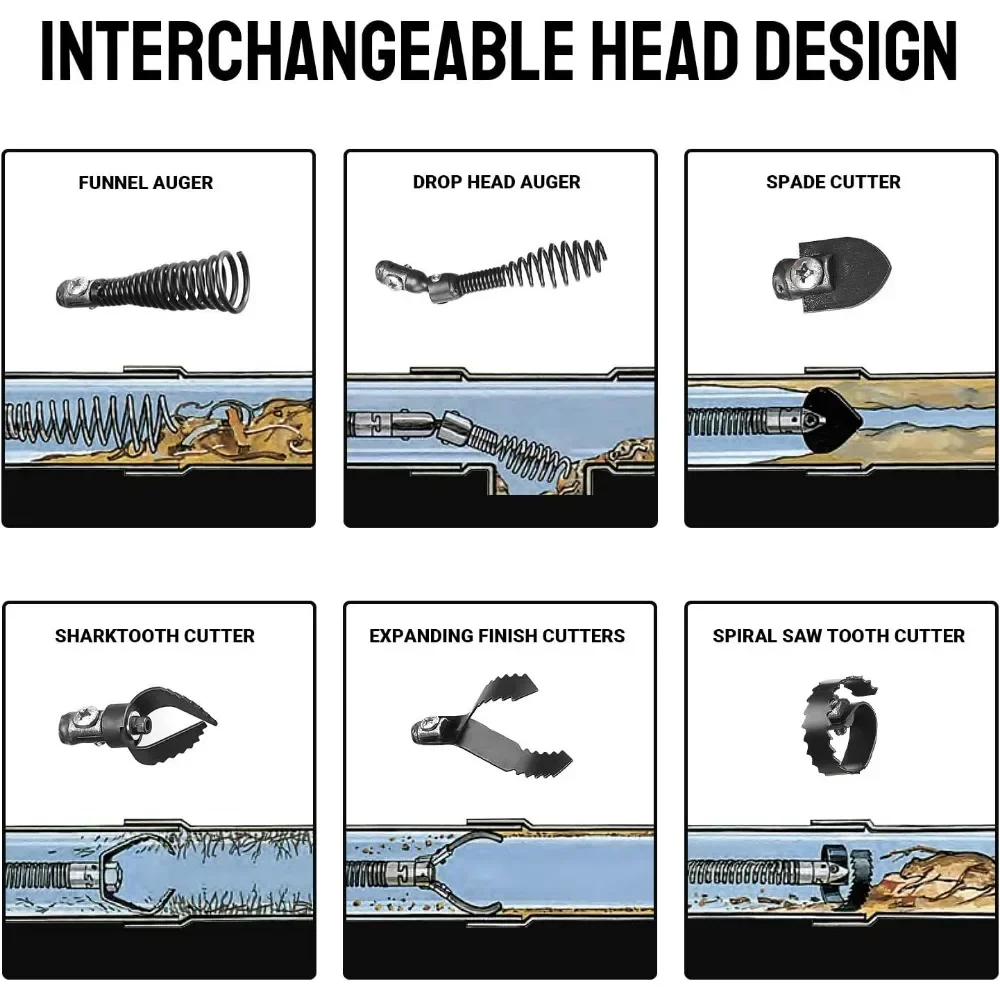 INTERCHANGEABLE HEAD DESIGN

FUNNEL AUGER

DROP HEAD AUGER

SPADE CUTTER

SHARKTOOTH CUTTER

EXPANDING FINISH CUTTERS

SPIRAL SAW TOOTH CUTTER