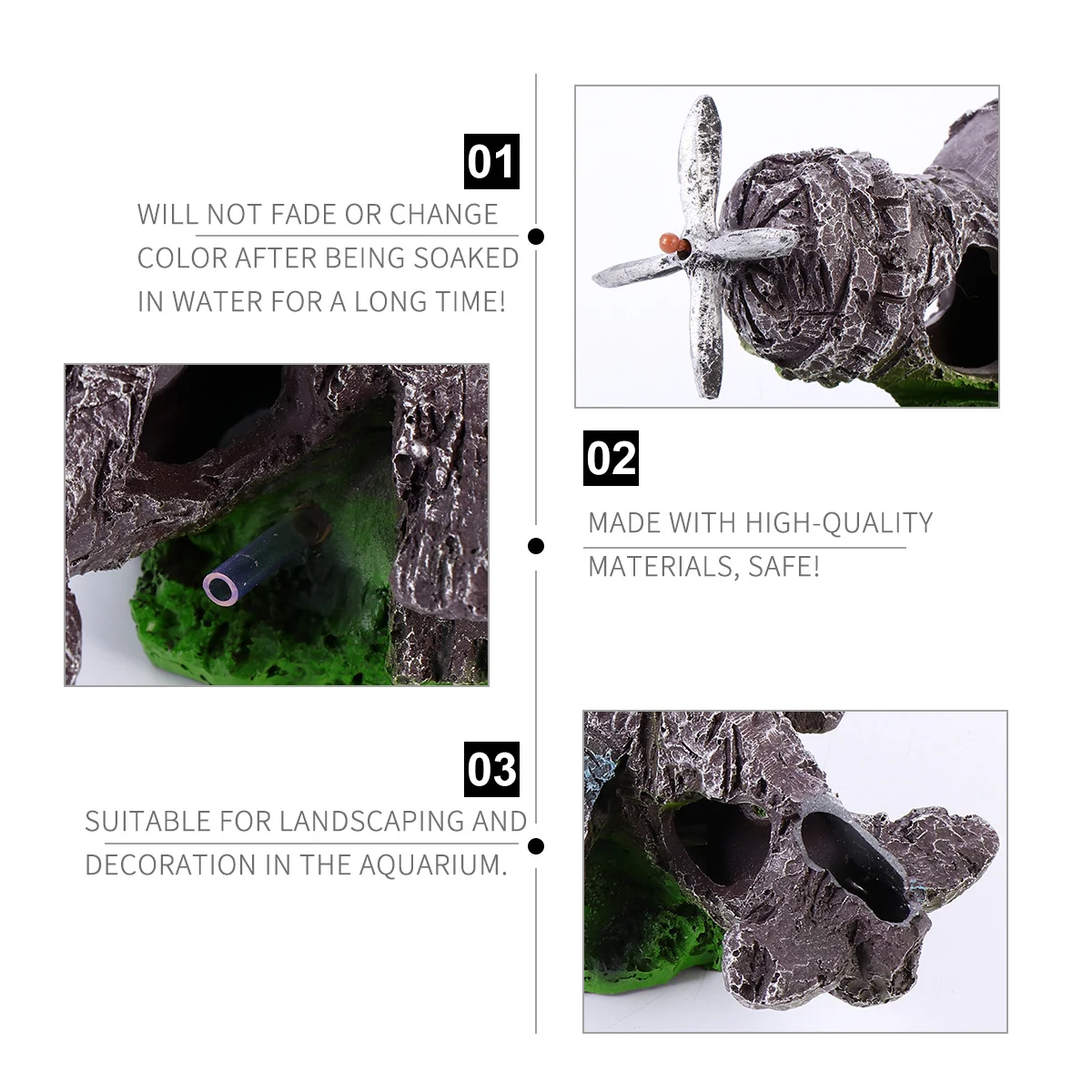 01

WILL NOT FADE OR CHANGE COLOR AFTER BEING SOAKED IN WATER FOR A LONG TIME!

02

MADE WITH HIGH-QUALITY MATERIALS, SAFE!

03

SUITABLE FOR LANDSCAPING AND DECORATION IN THE AQUARIUM.