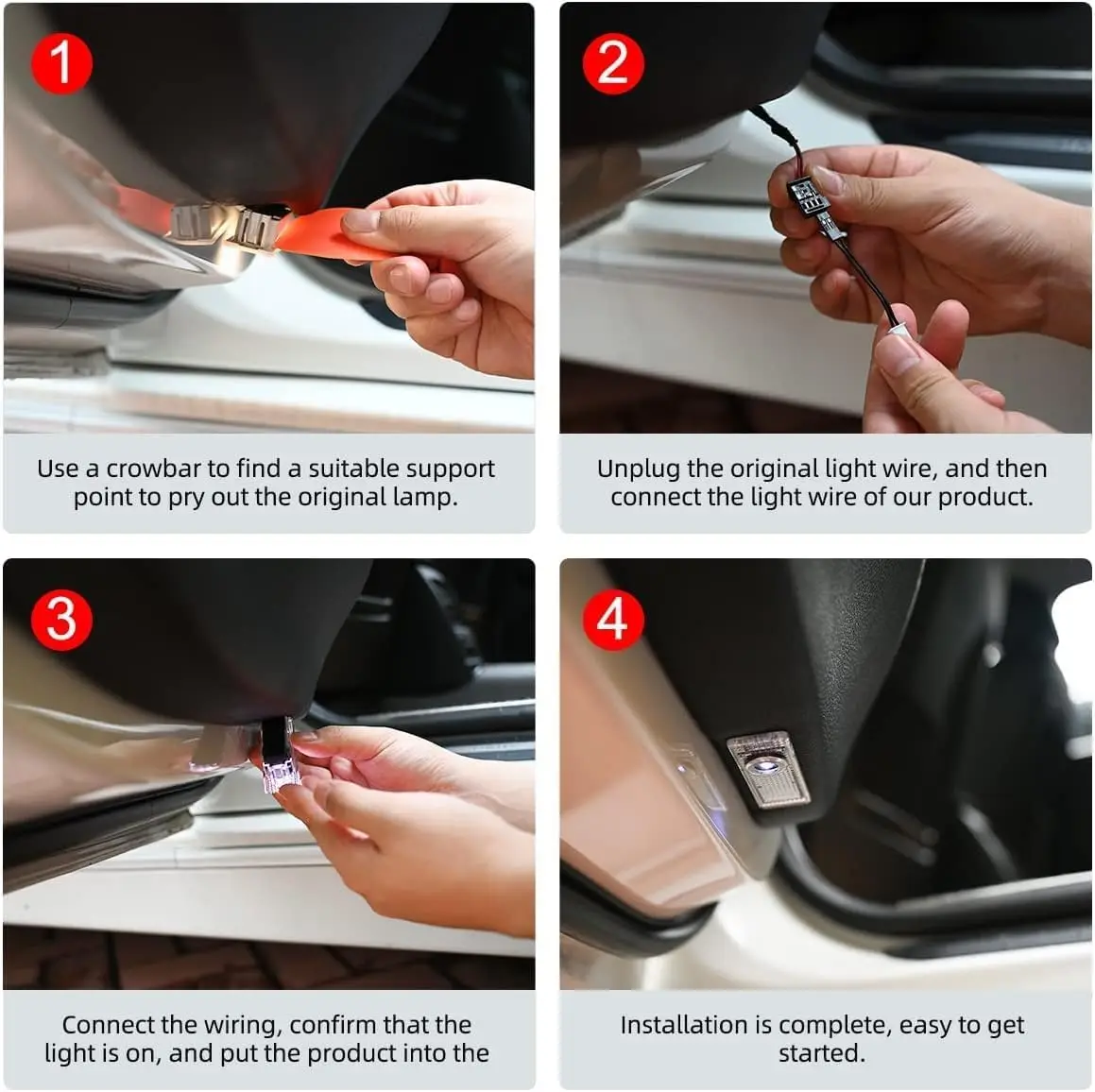 1

Use a crowbar to find a suitable support point to pry out the original lamp.

2

Unplug the original light wire, and then connect the light wire of our product.

3

Connect the wiring, confirm that the light is on, and put the product into the

4

Installation is complete, easy to get started.