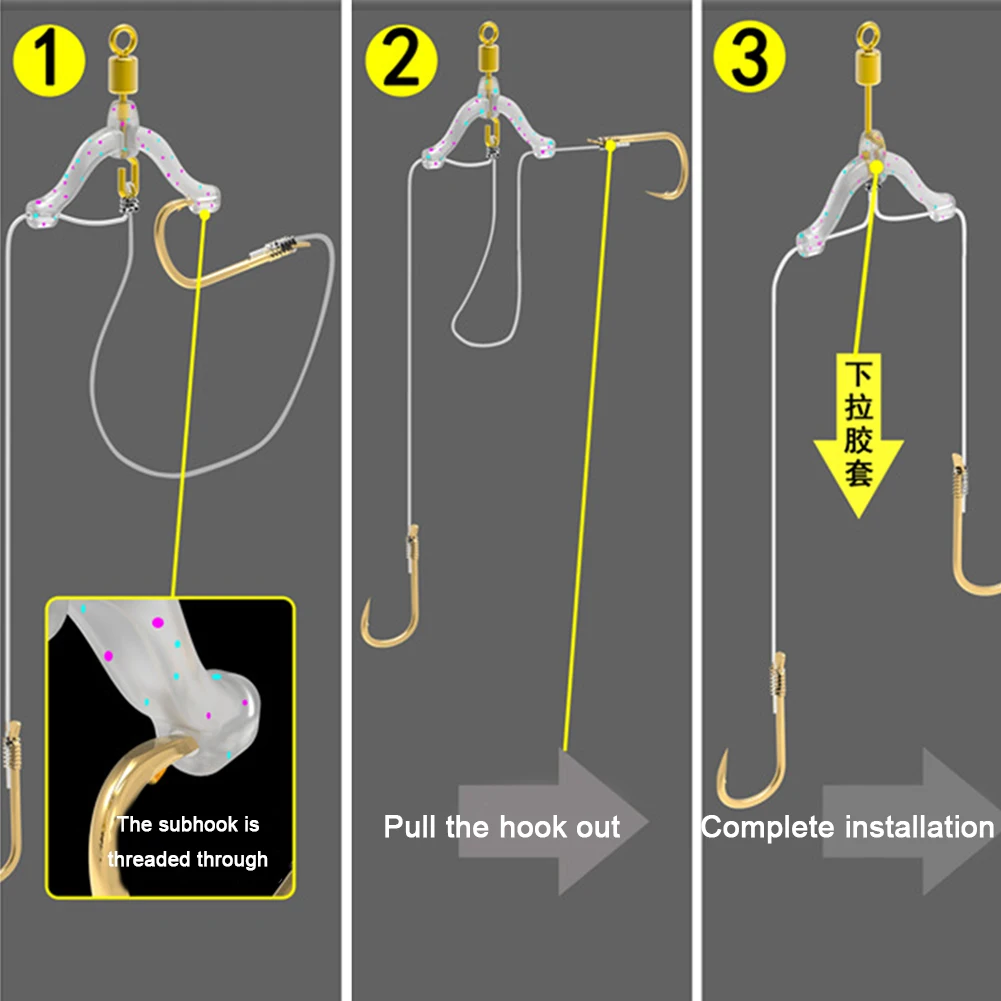 1

The subhook is threaded through

2

Pull the hook out

3

下拉胶套

Complete installation