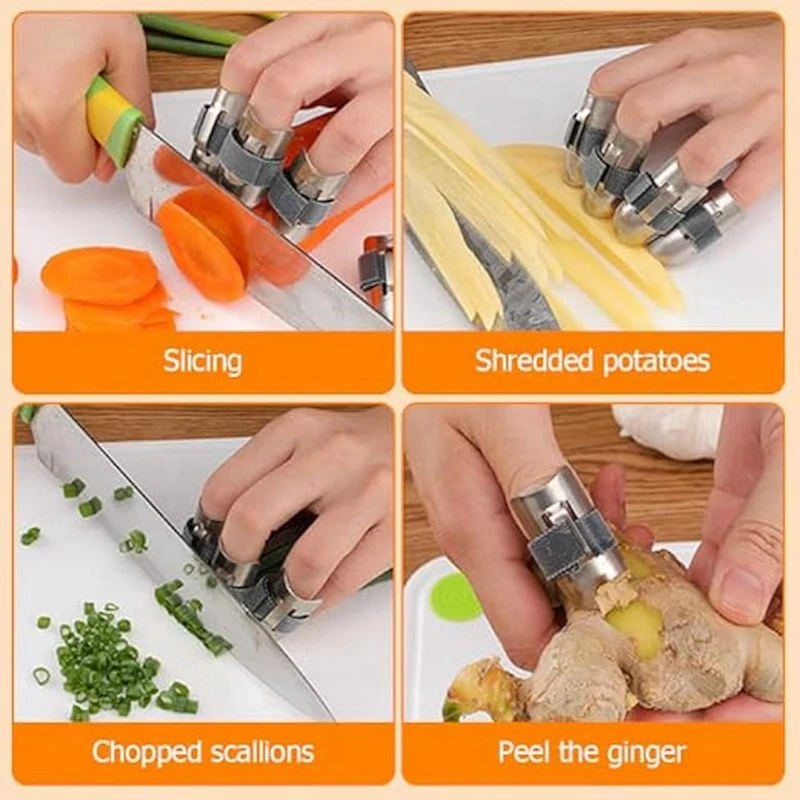 Slicing

Shredded potatoes

Chopped scallions

Peel the ginger