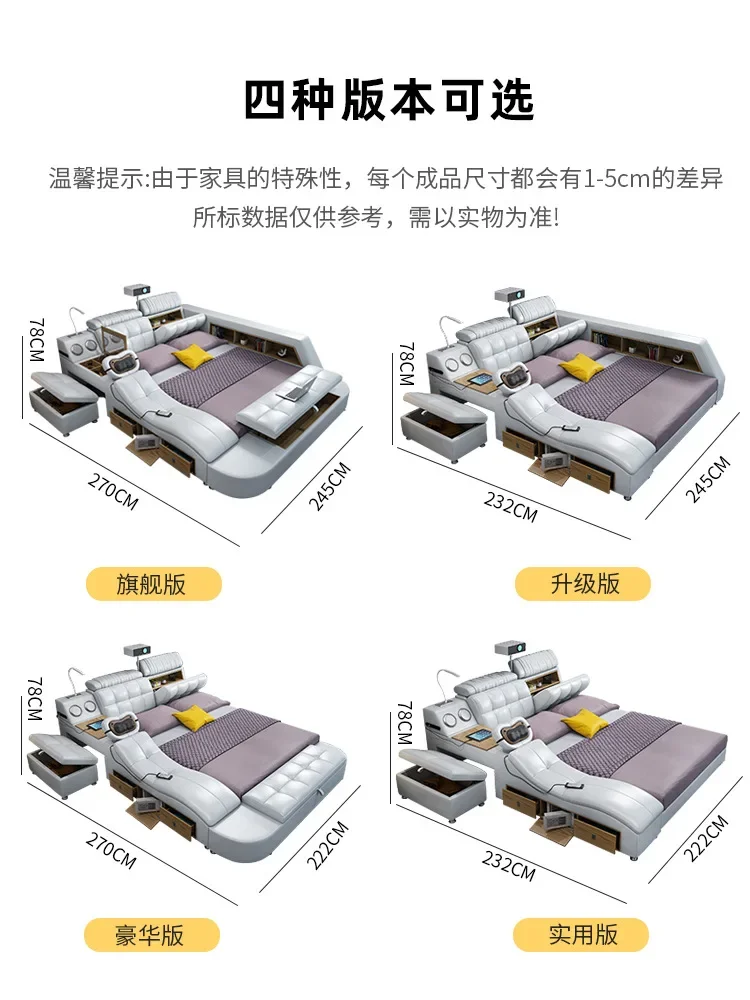 四种版本可选

温馨提示:由于家具的特殊性，每个成品尺寸都会有1-5cm的差异
所标数据仅供参考，需以实物为准!

78CM
270CM
245CM
旗舰版

78CM
232CM
245CM
升级版

78CM
270CM
222CM
豪华版

78CM
232CM
222CM
实用版